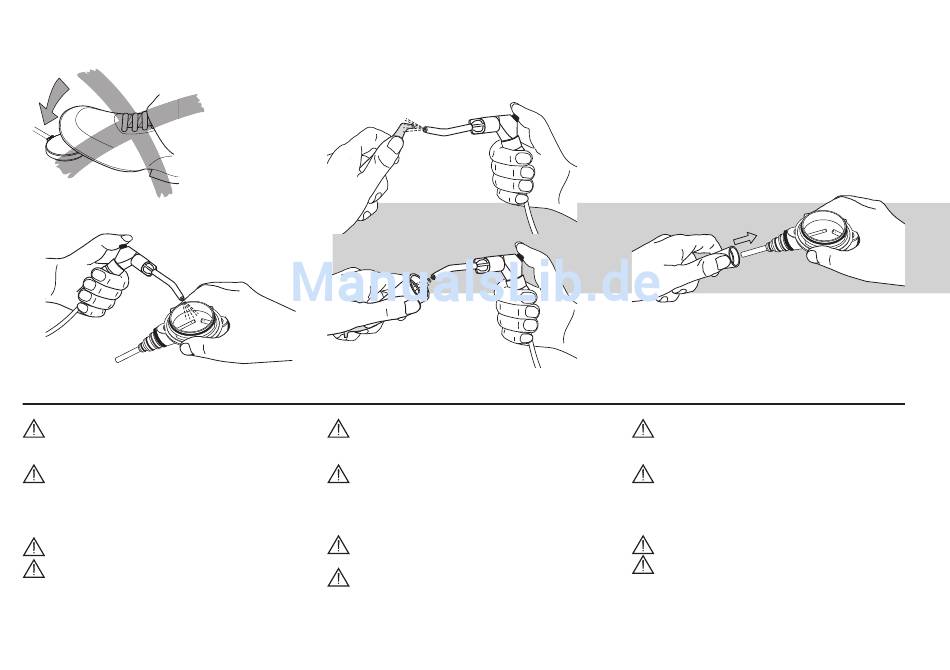 ManualsLib.de