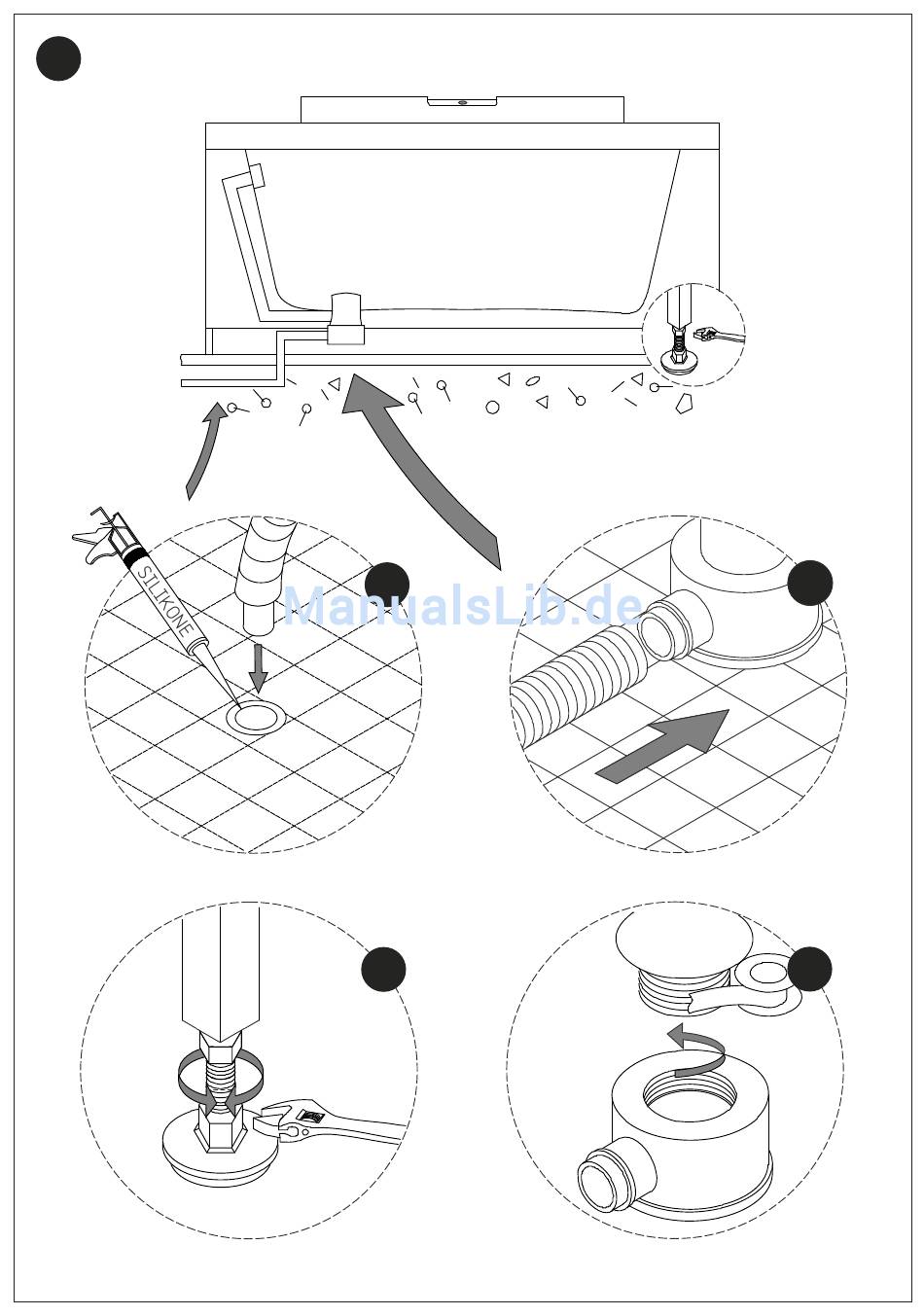 SILIKONE

ManualsLib.de