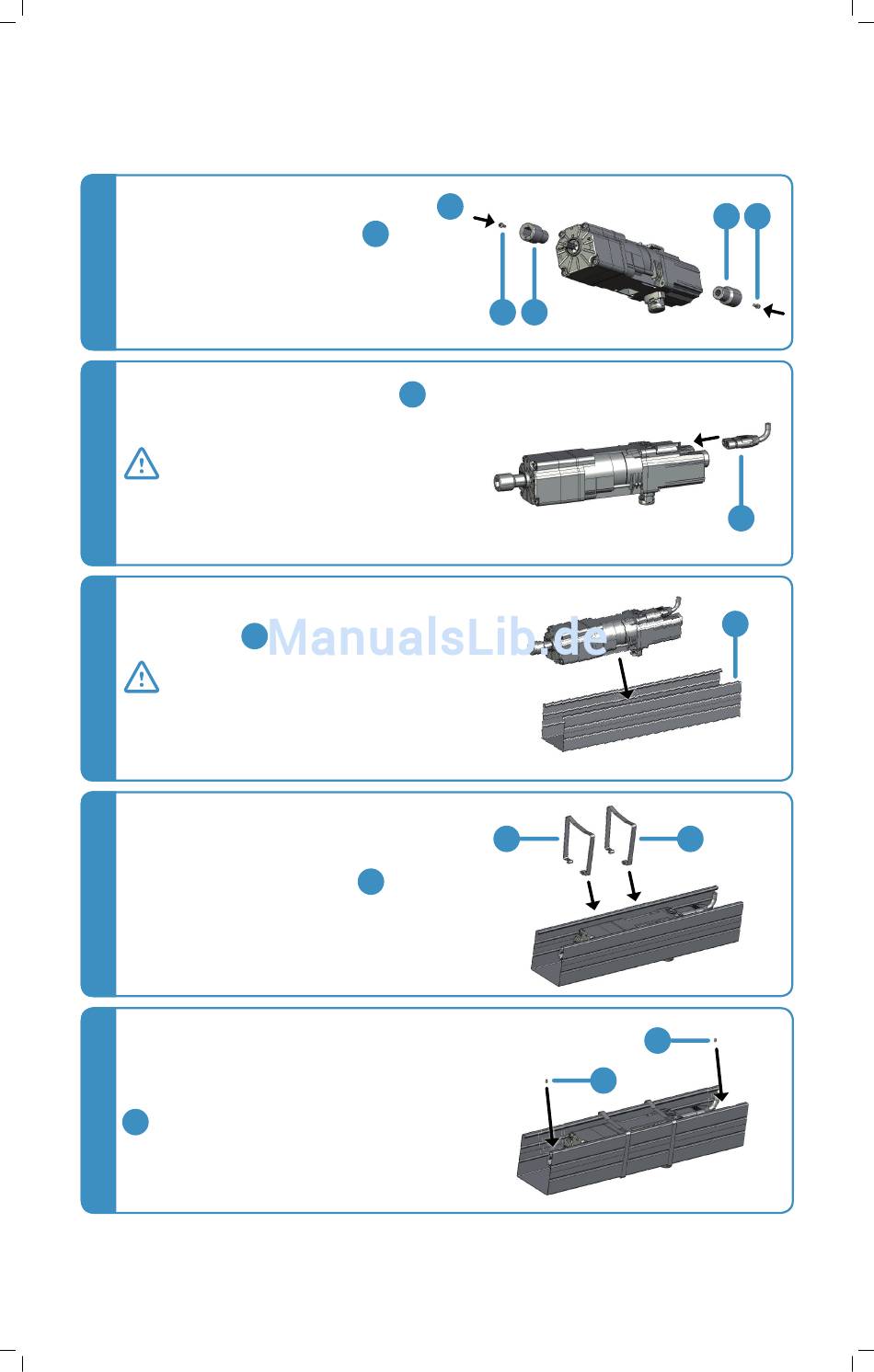 ManualsLib.de