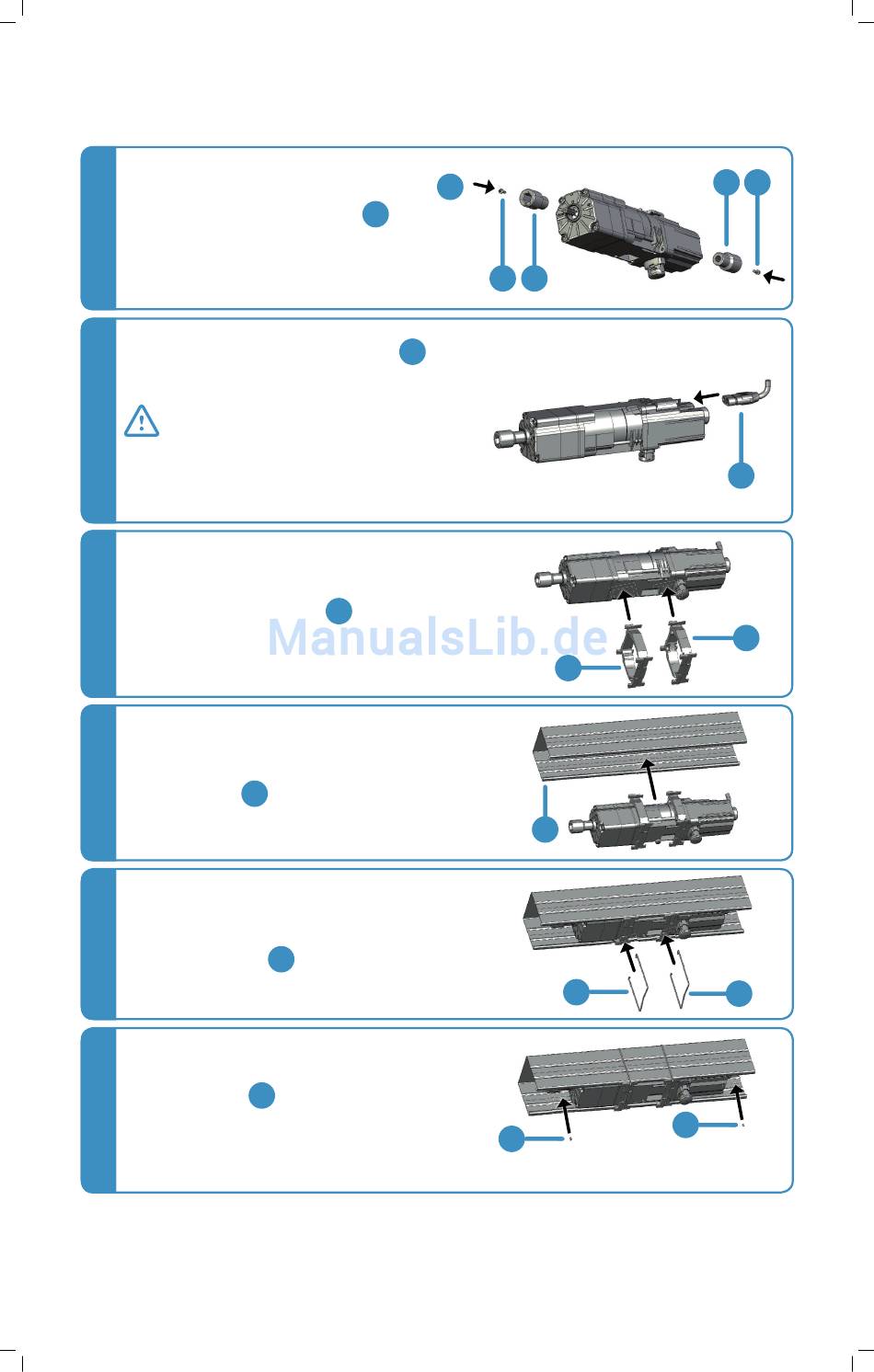 ManualsLib.de