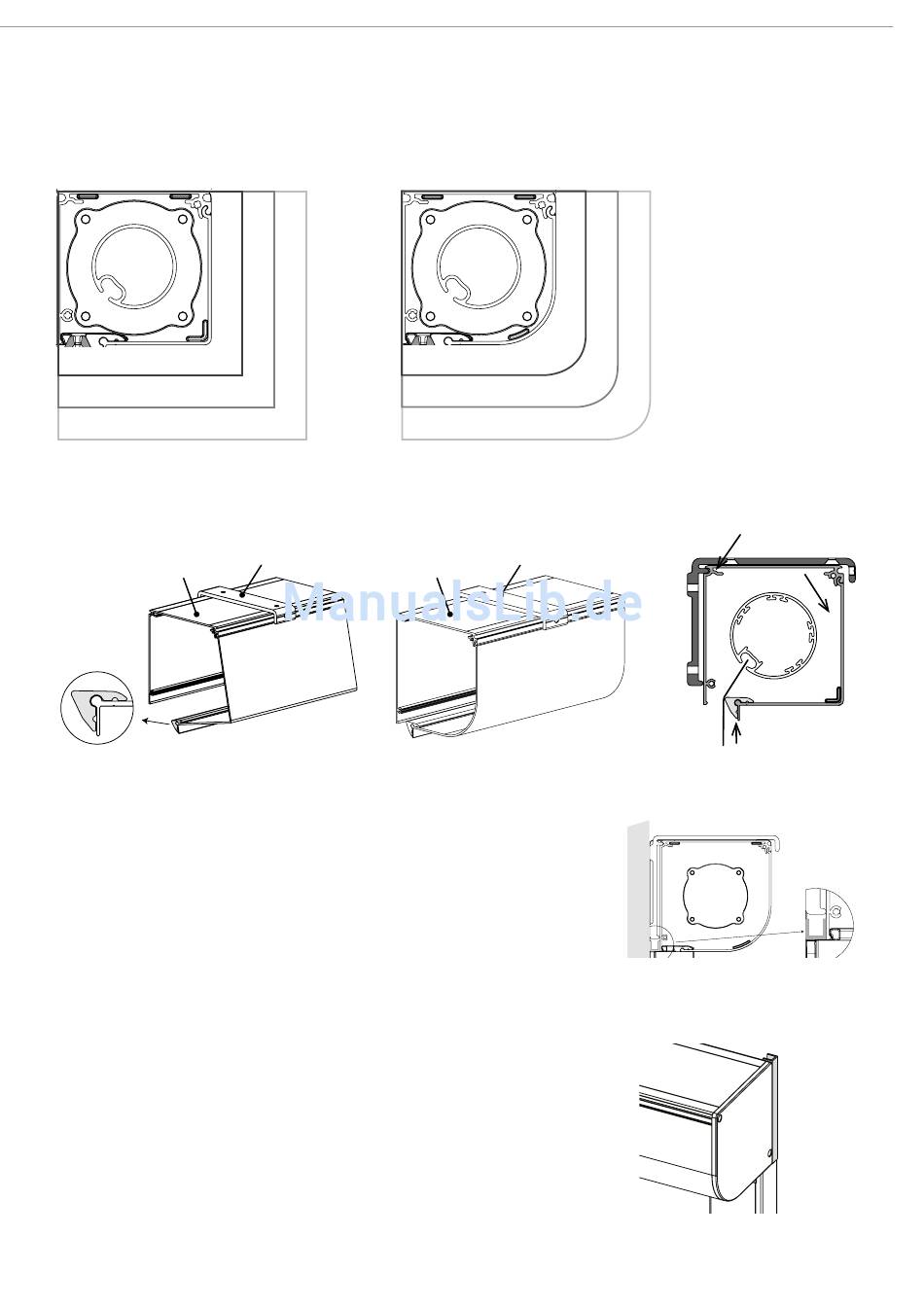 ManualsLib.de