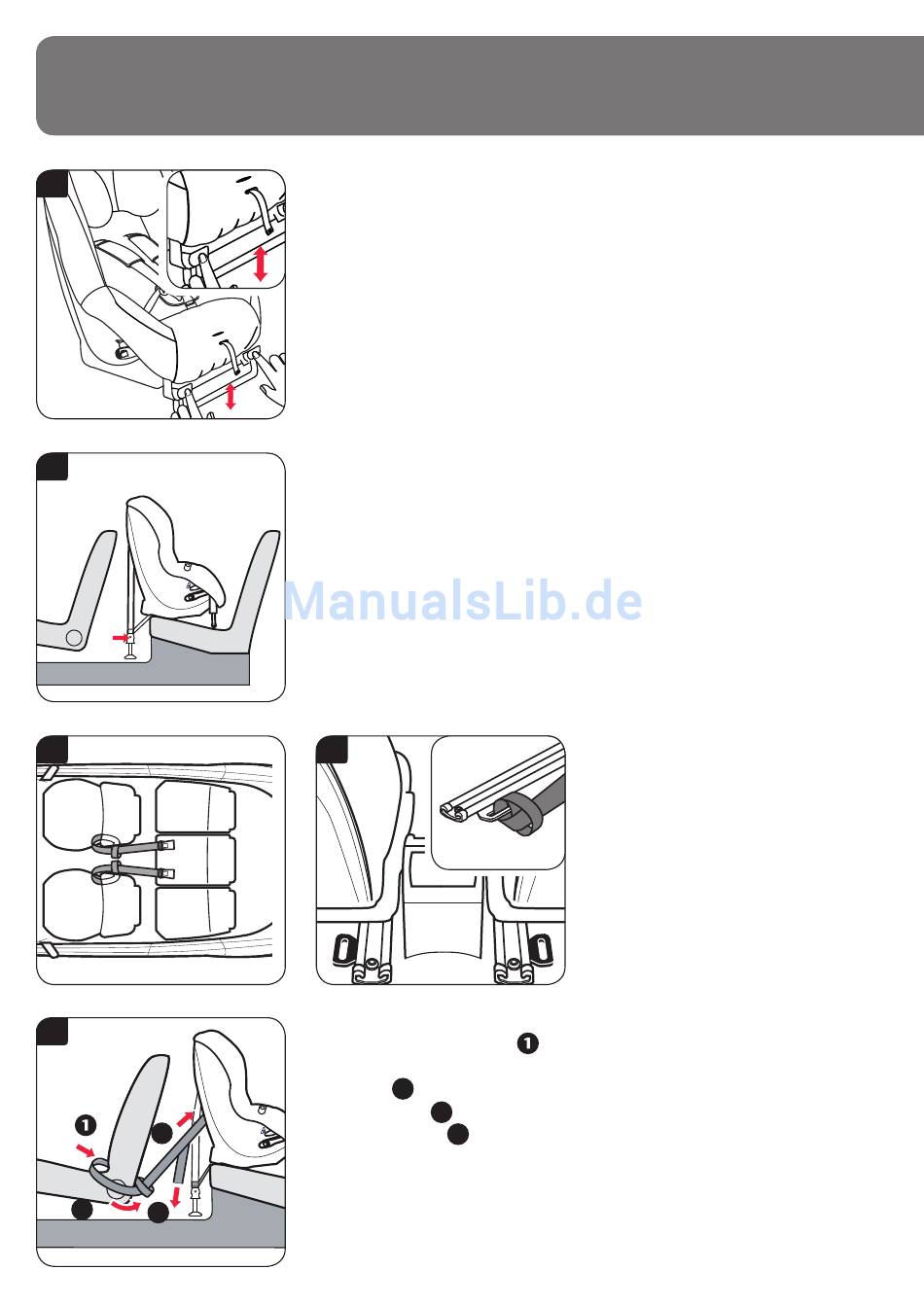 ManualsLib.de

1

1