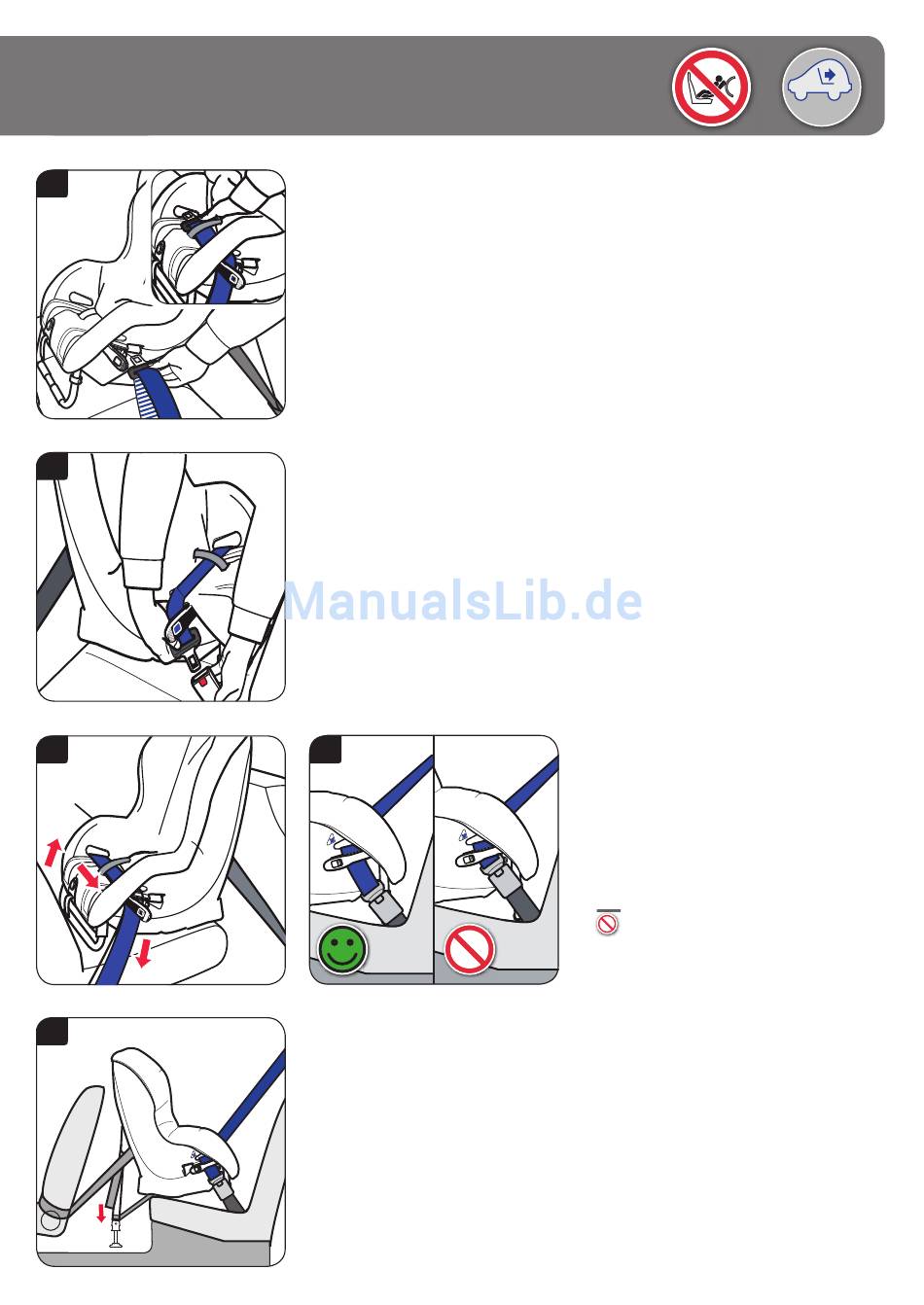 ManualsLib.de