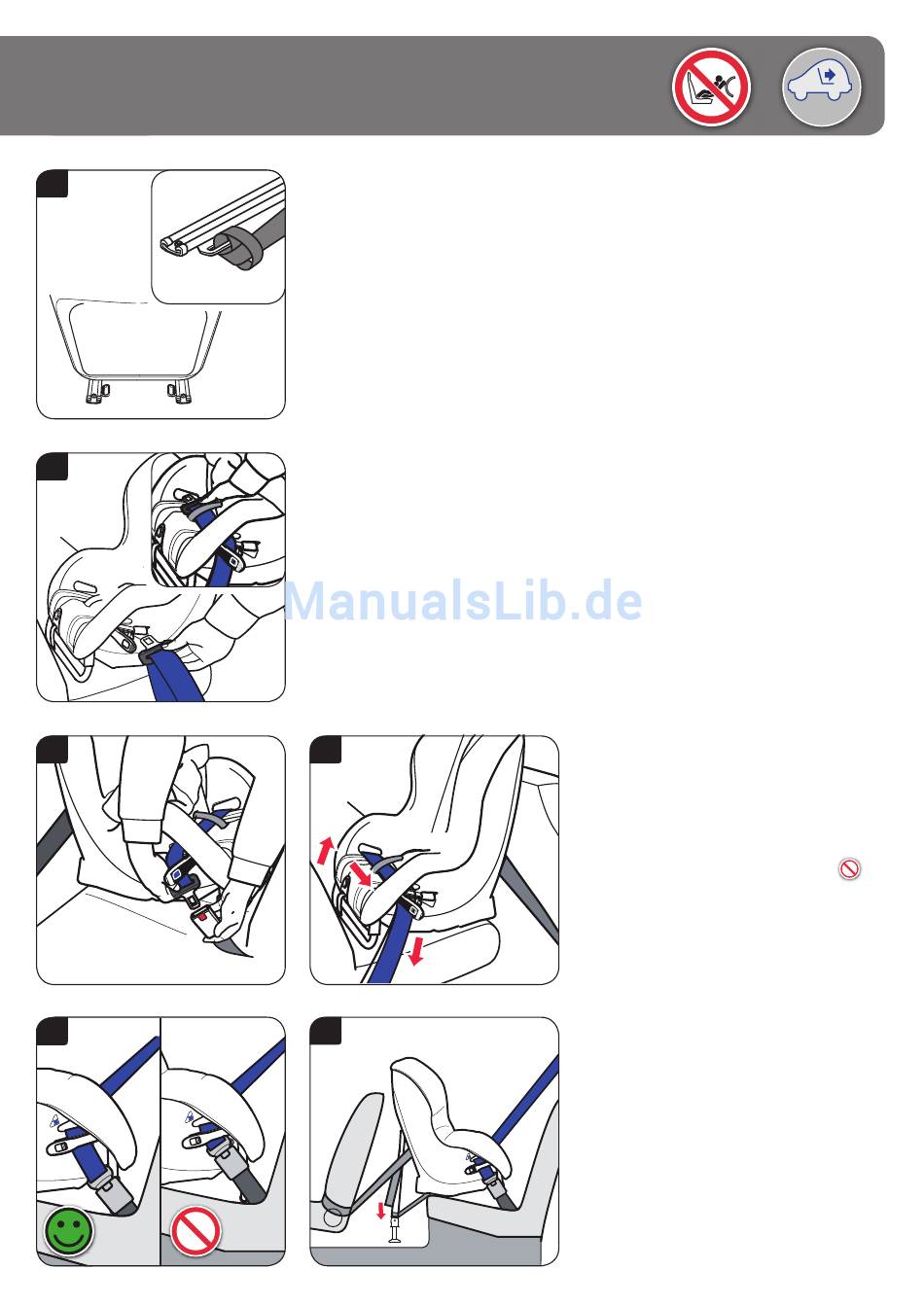 ManualsLib.de