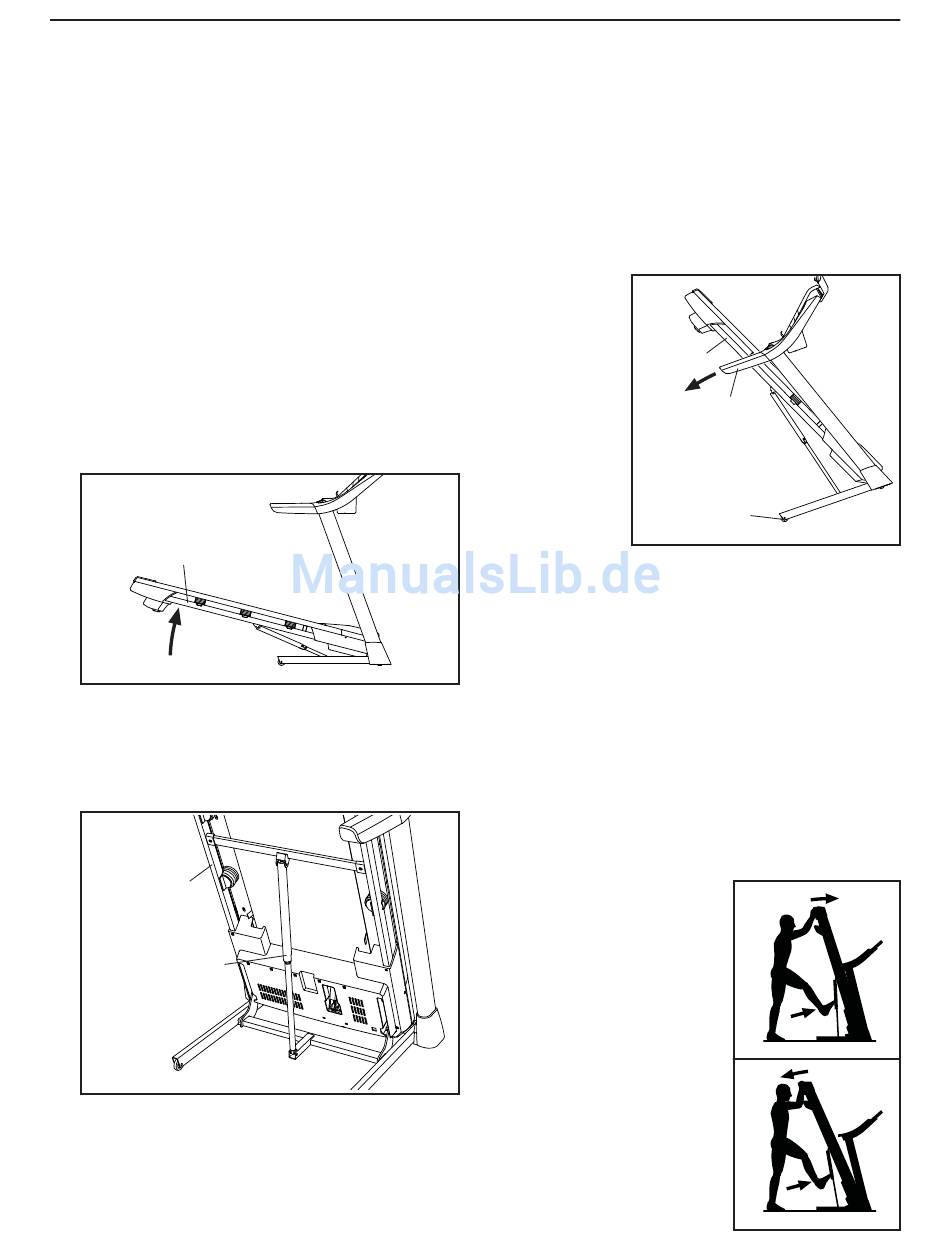 ManualsLib.de