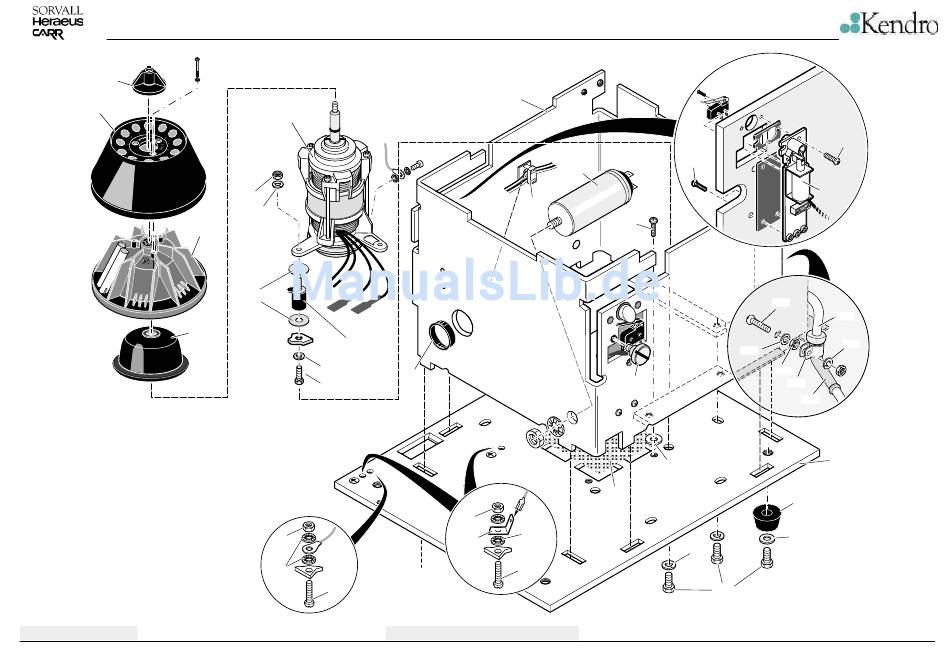 SORVALL
Heraeus
CARR

Kendro

ManualsLib.de