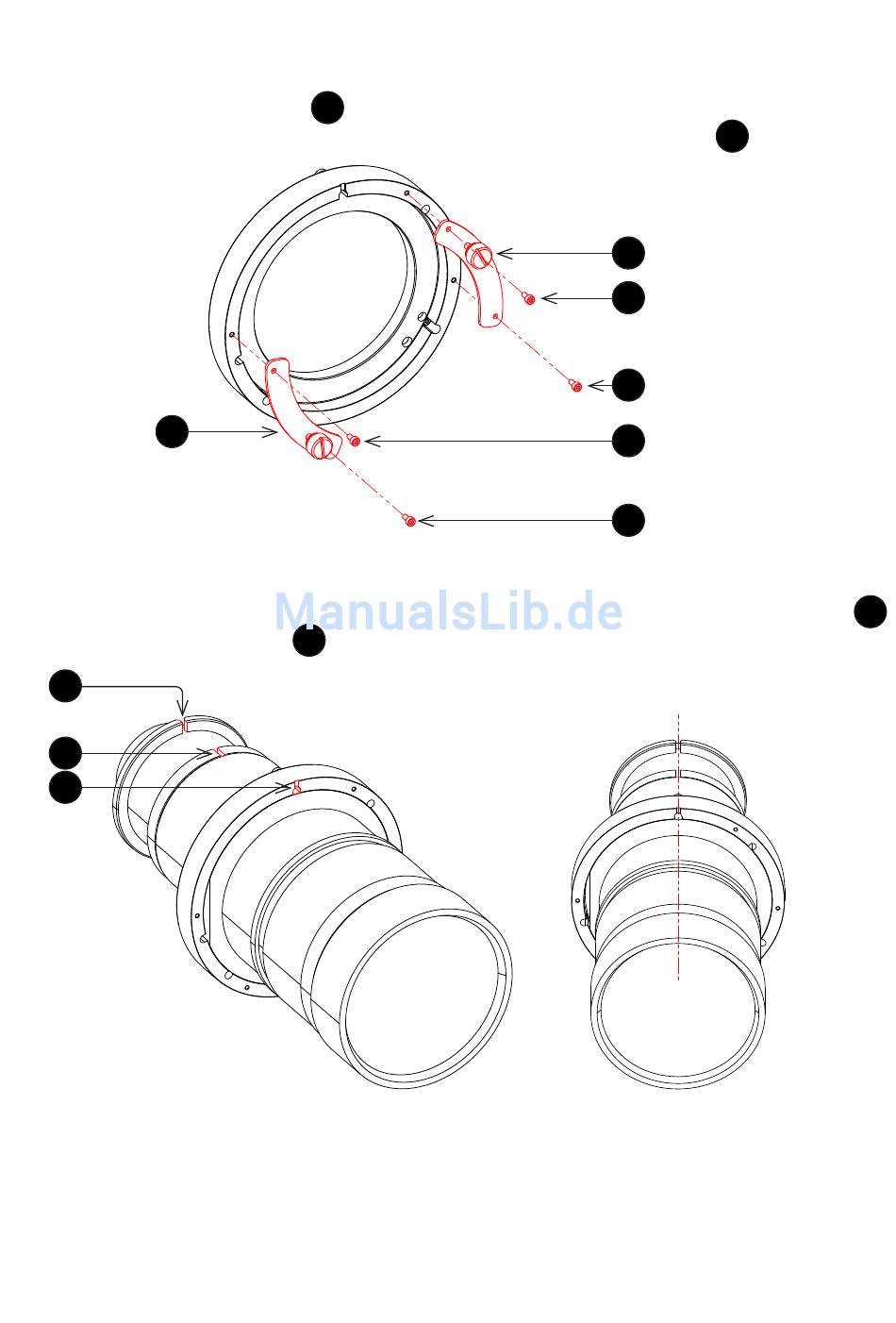 ManualsLib.de