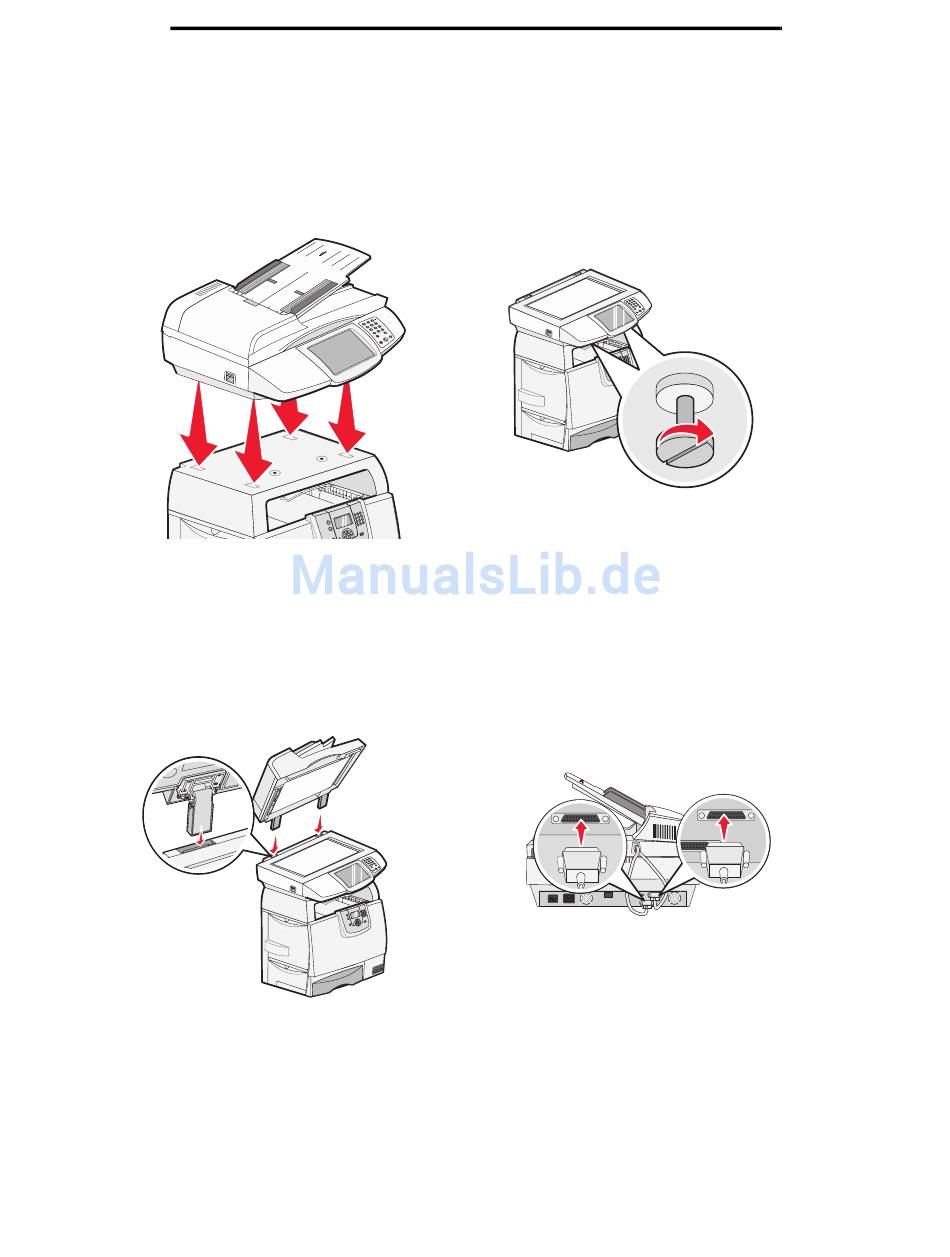 ManualsLib.de