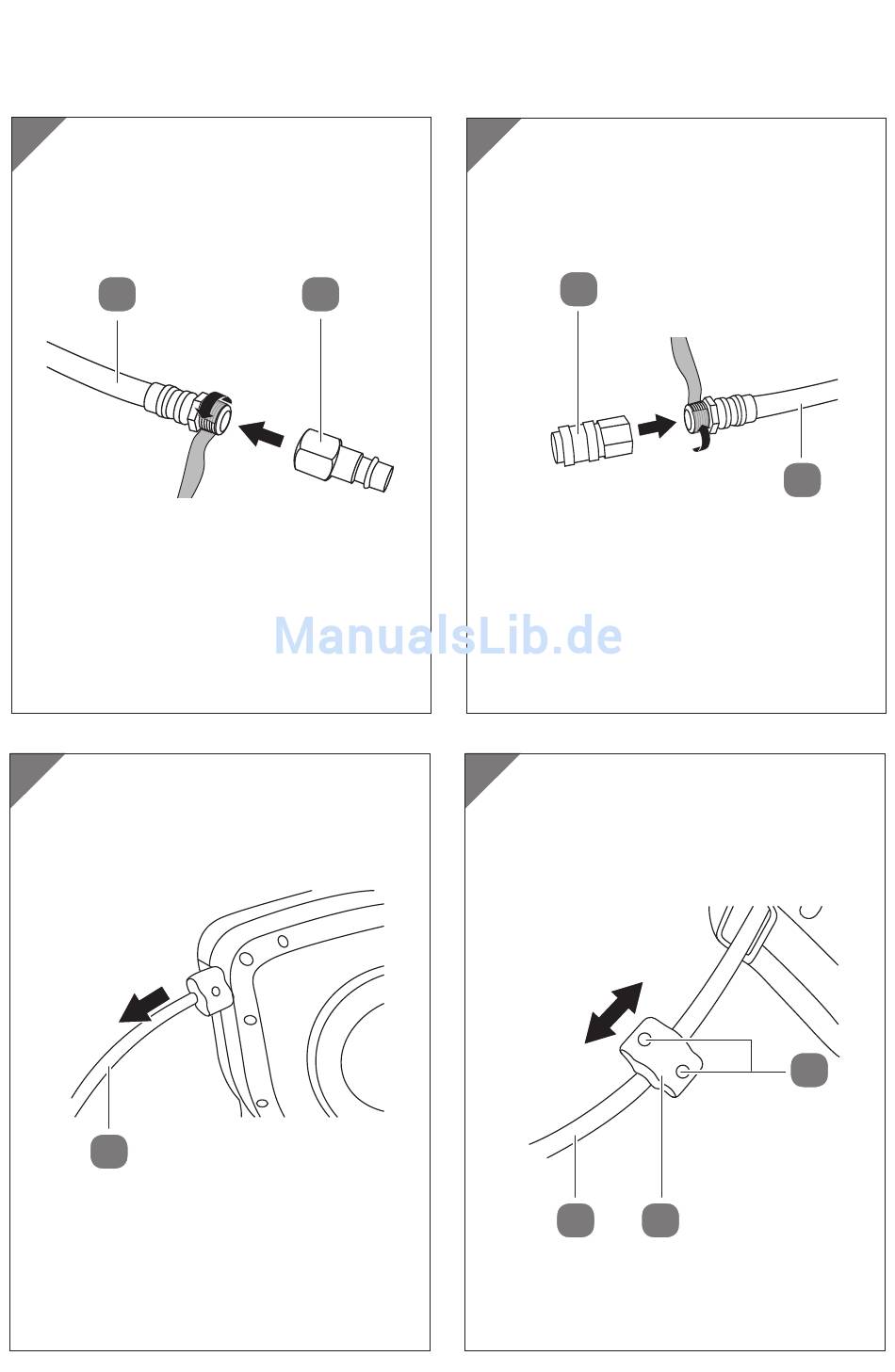 ManualsLib.de