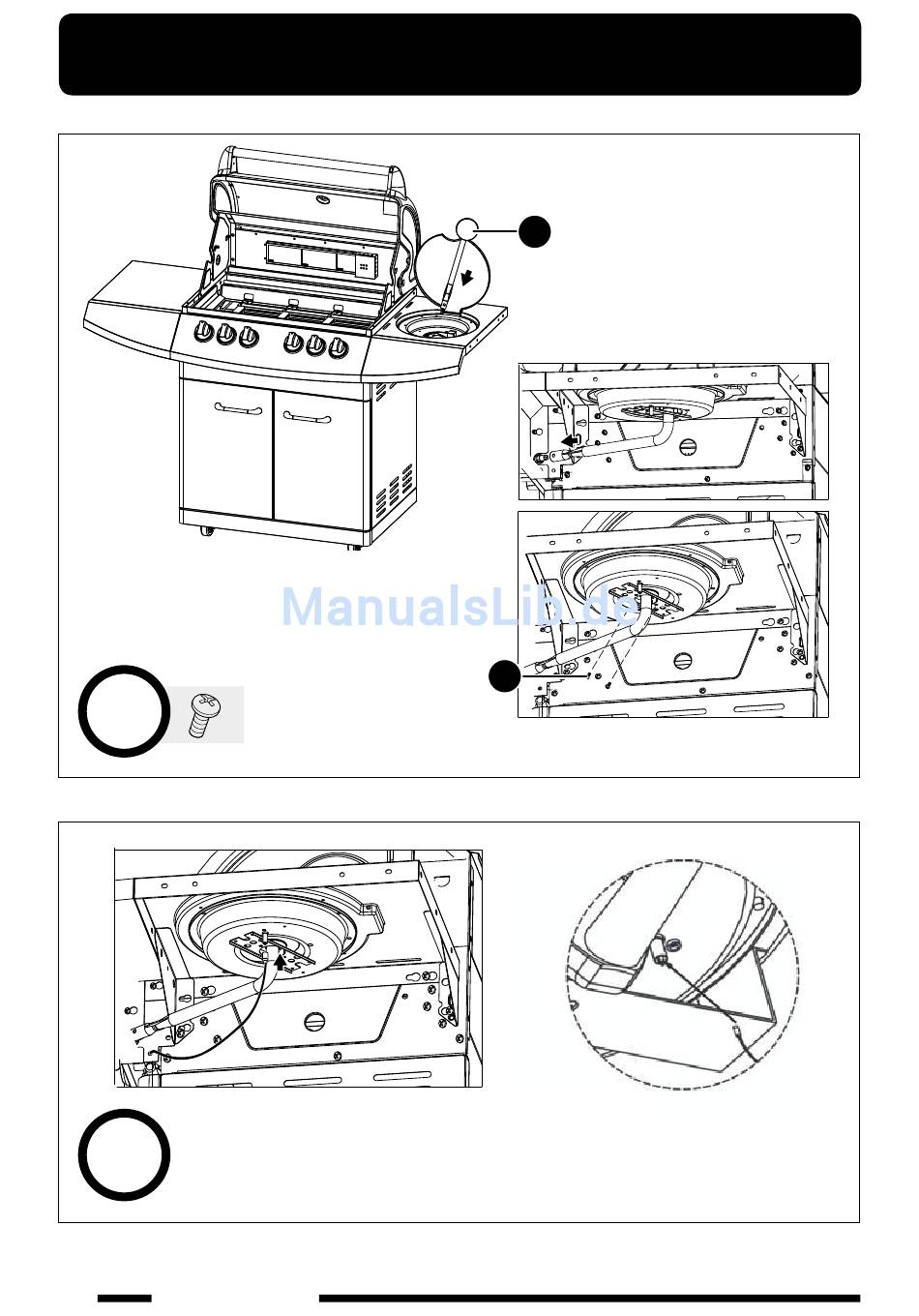 ManualsLib.de