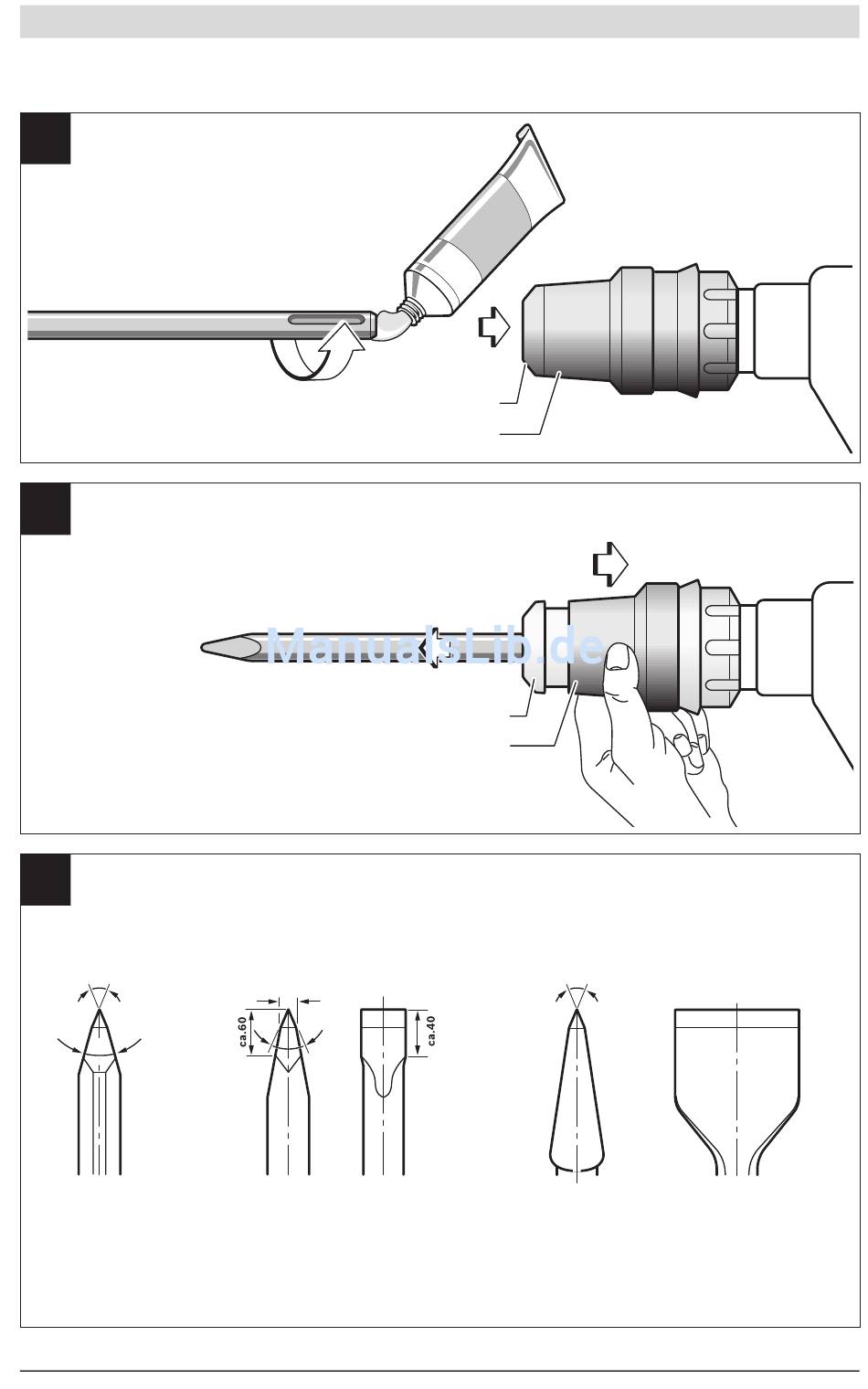 ManualsLib.de

ca.60

ca.40