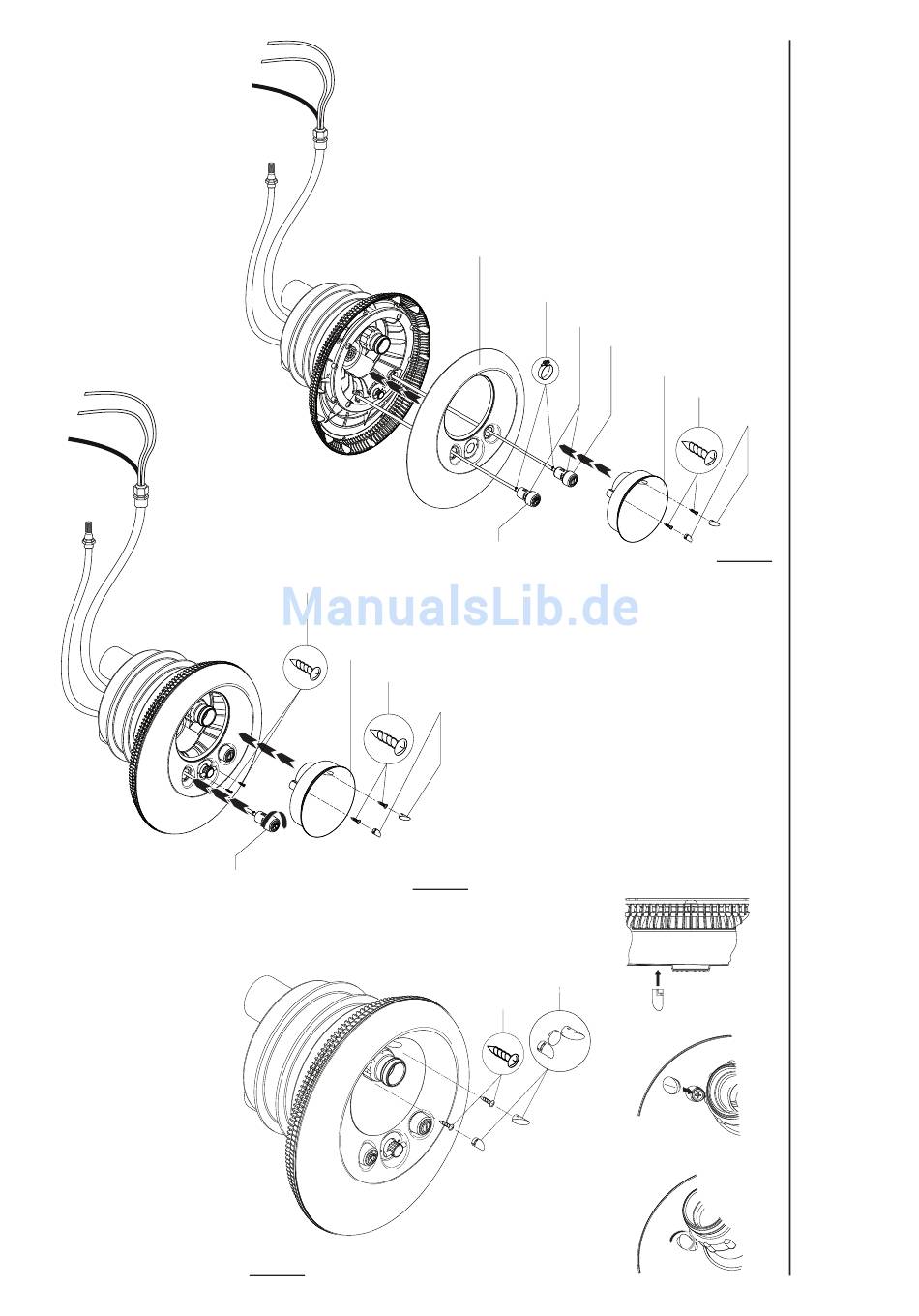 ManualsLib.de