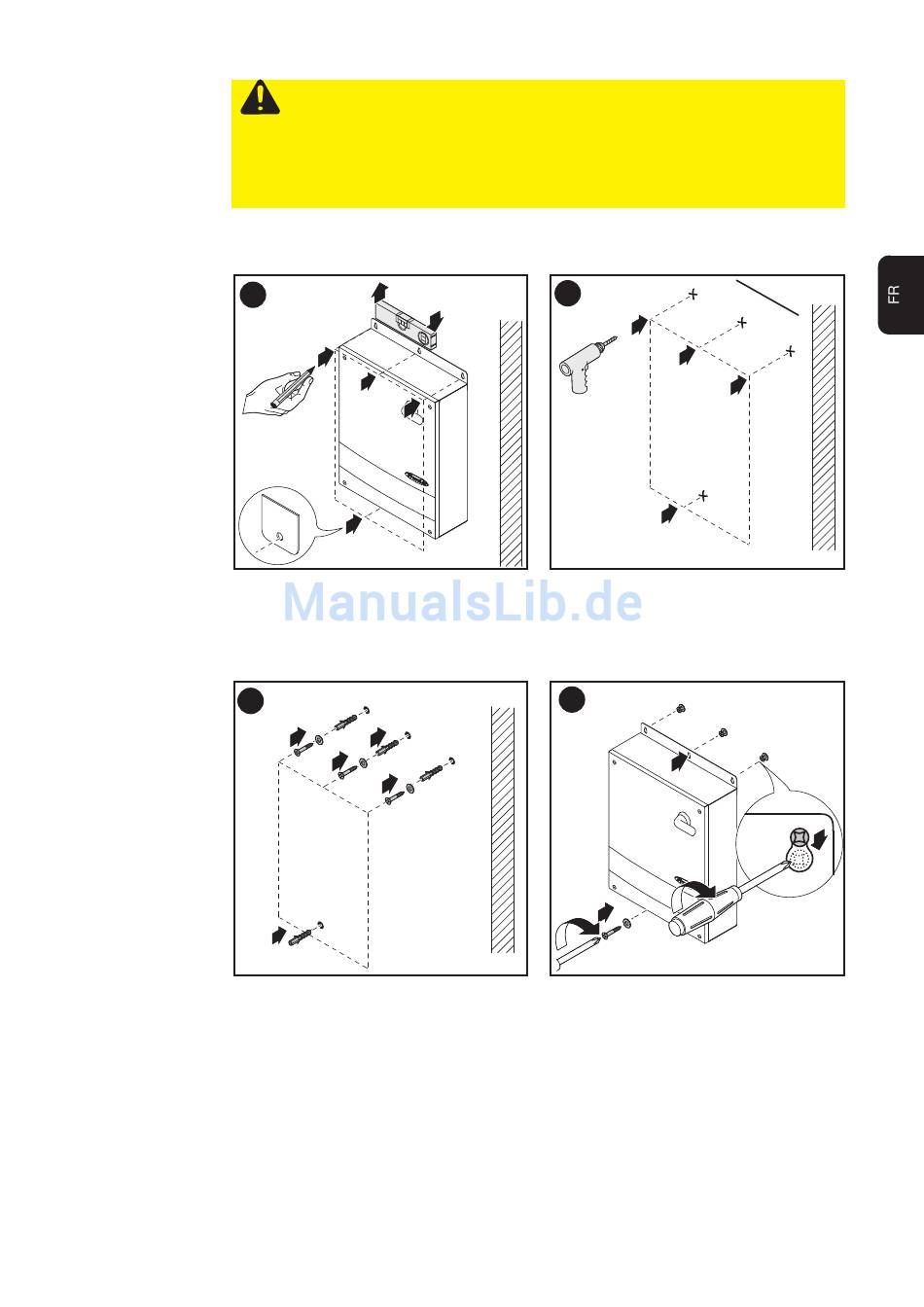 FR

ManualsLib.de