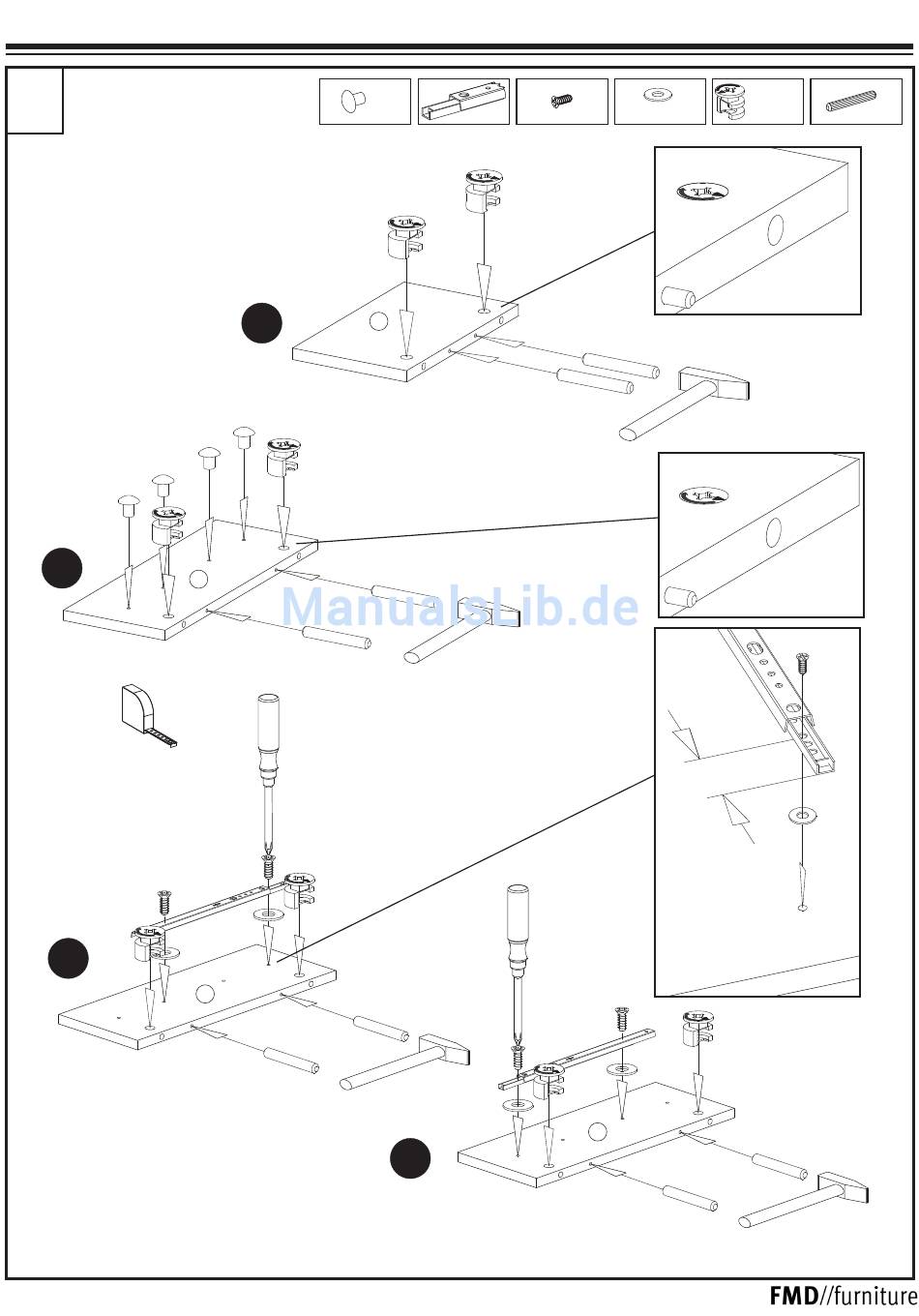 ManualsLib.de

FMD//furniture