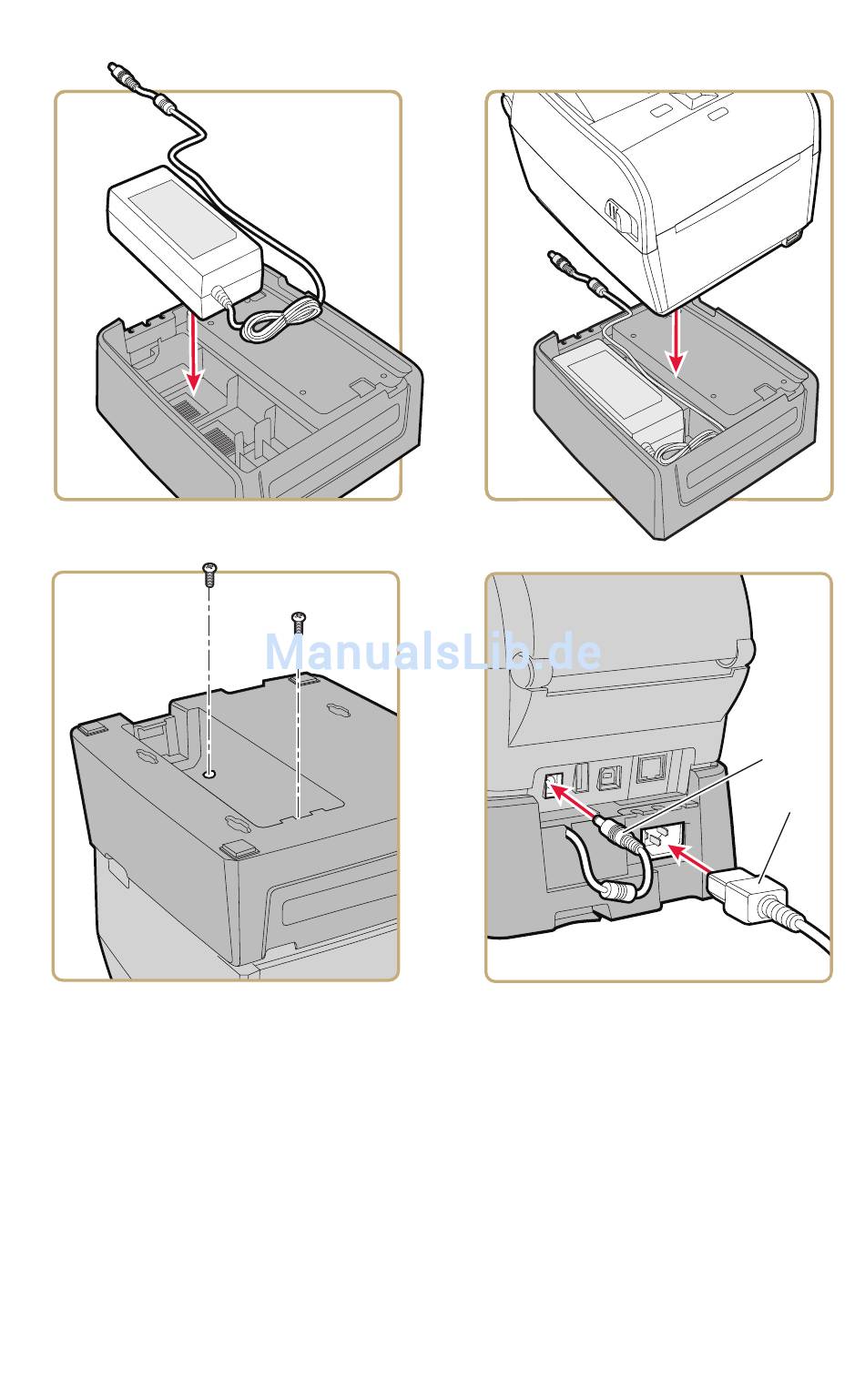 ManualsLib.de