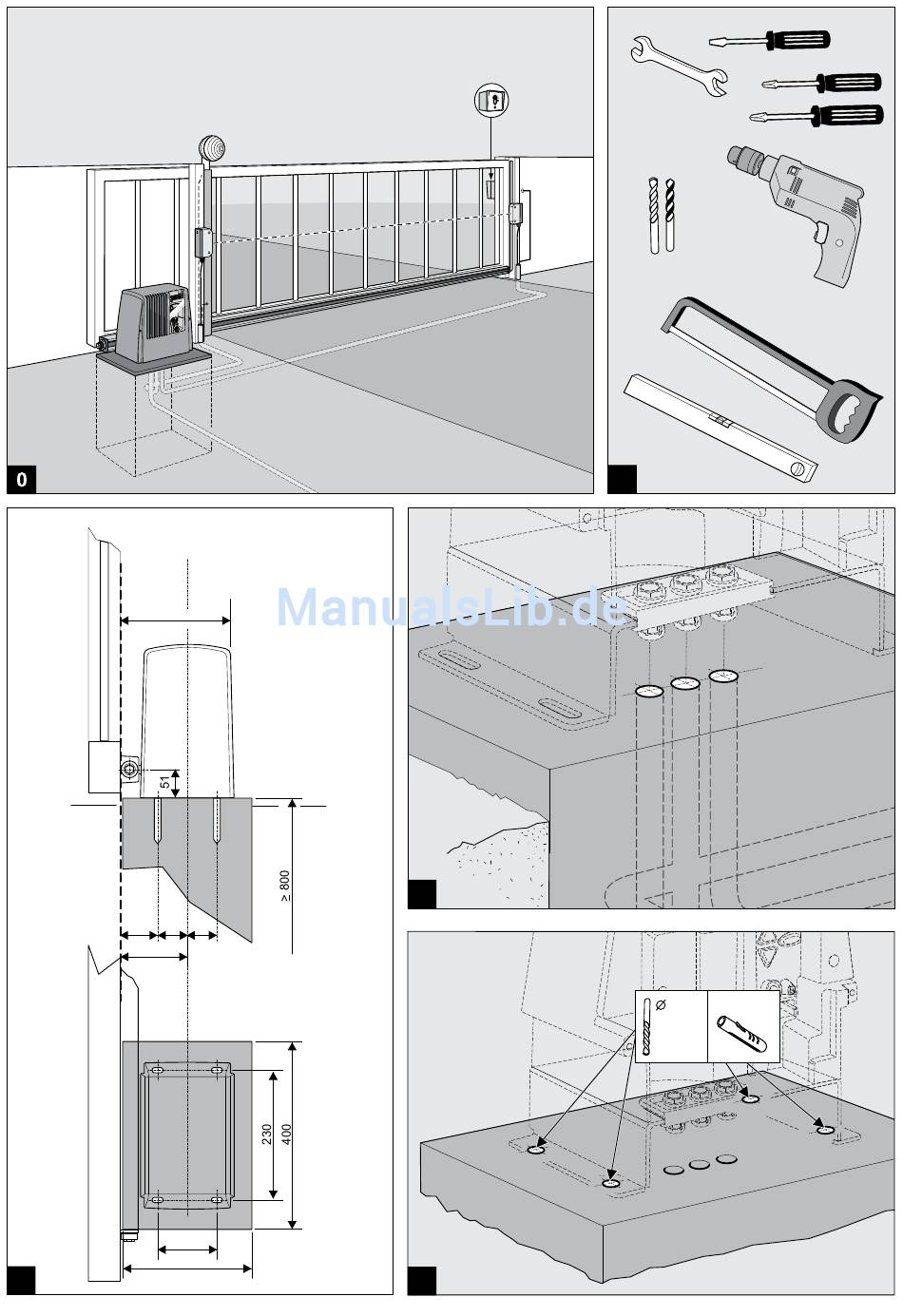 0

ManualsLib.de

51

≥ 800

230

400

Ø