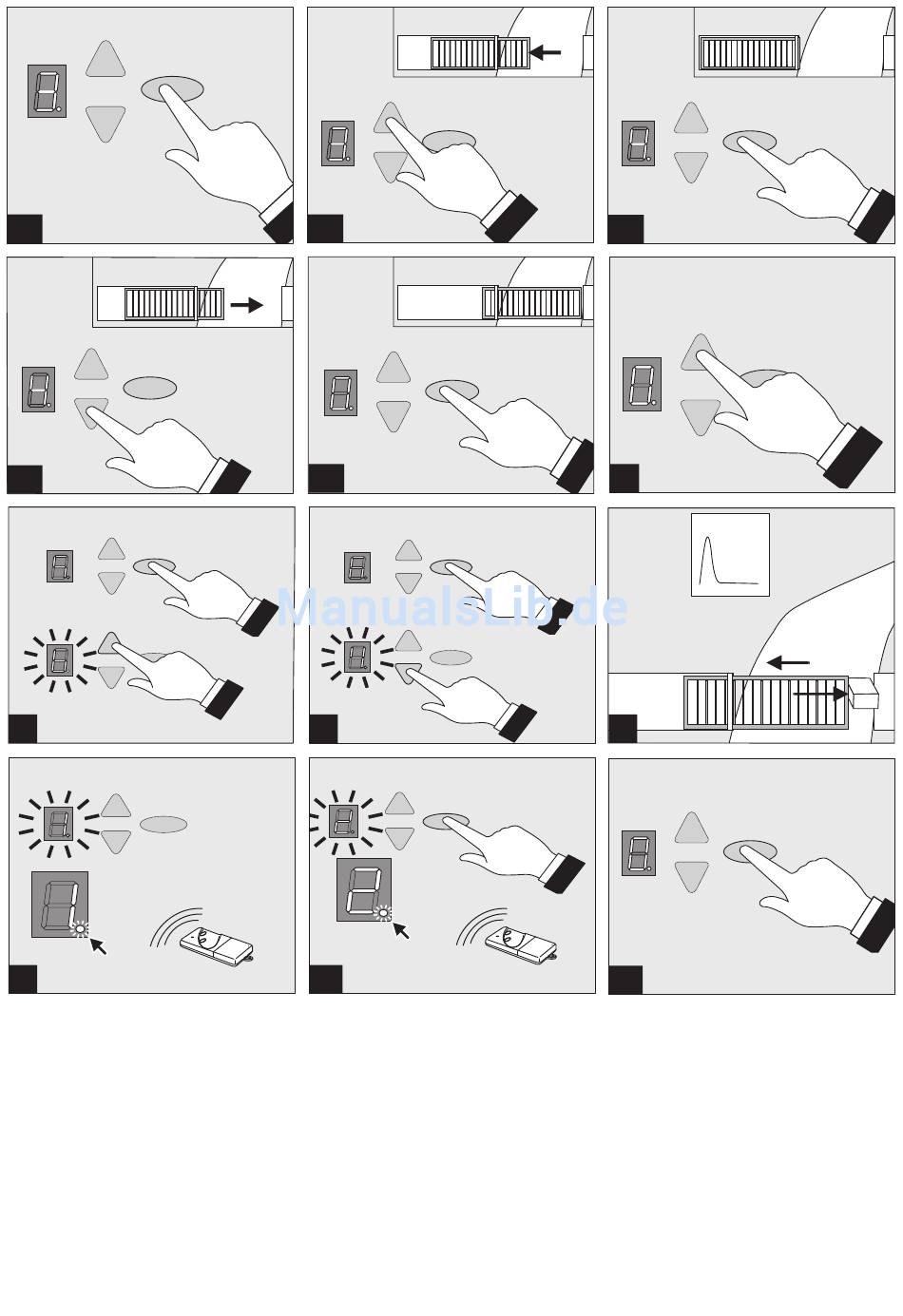 ManualsLib.de