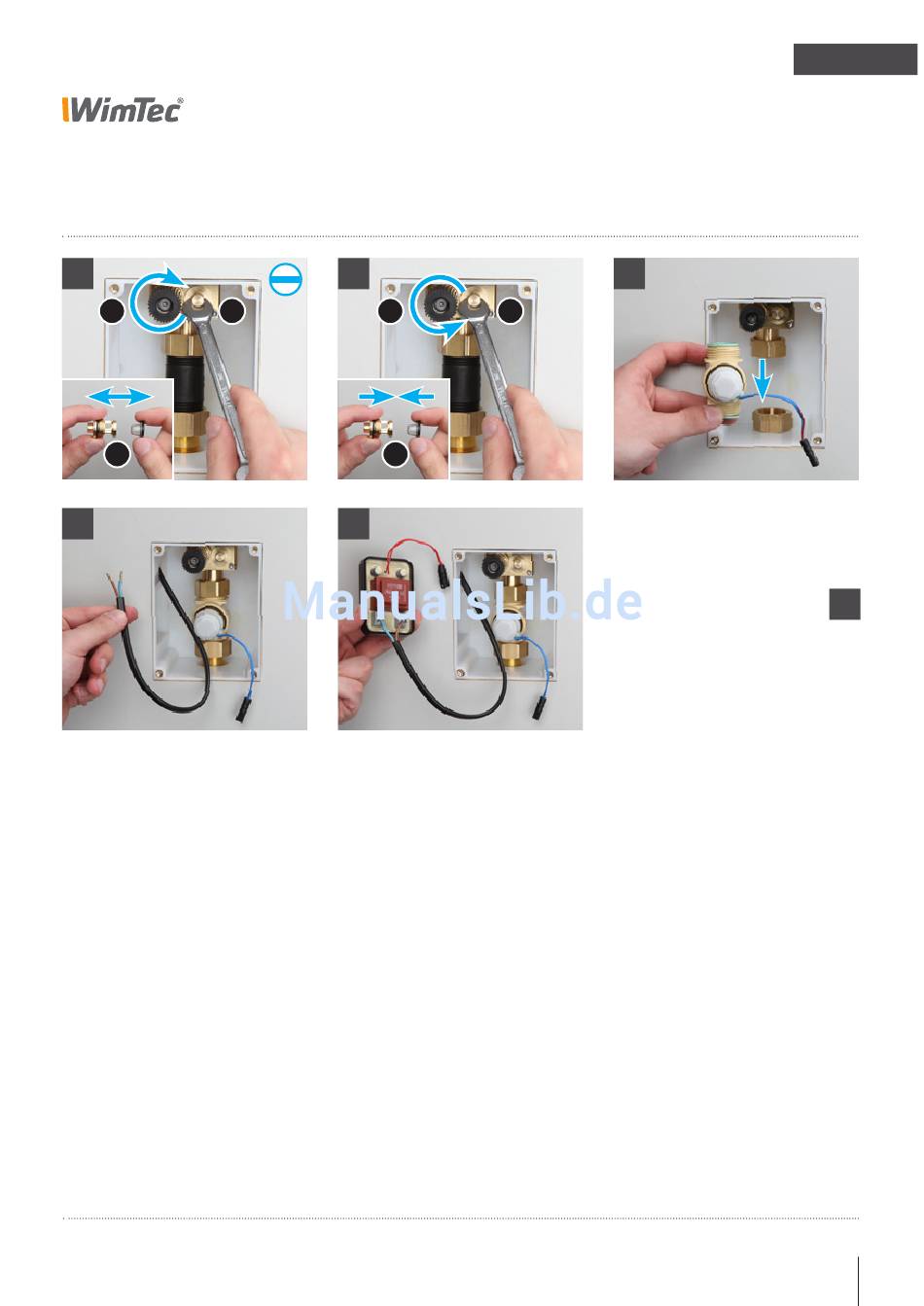 WimTec®

ManualsLib.de