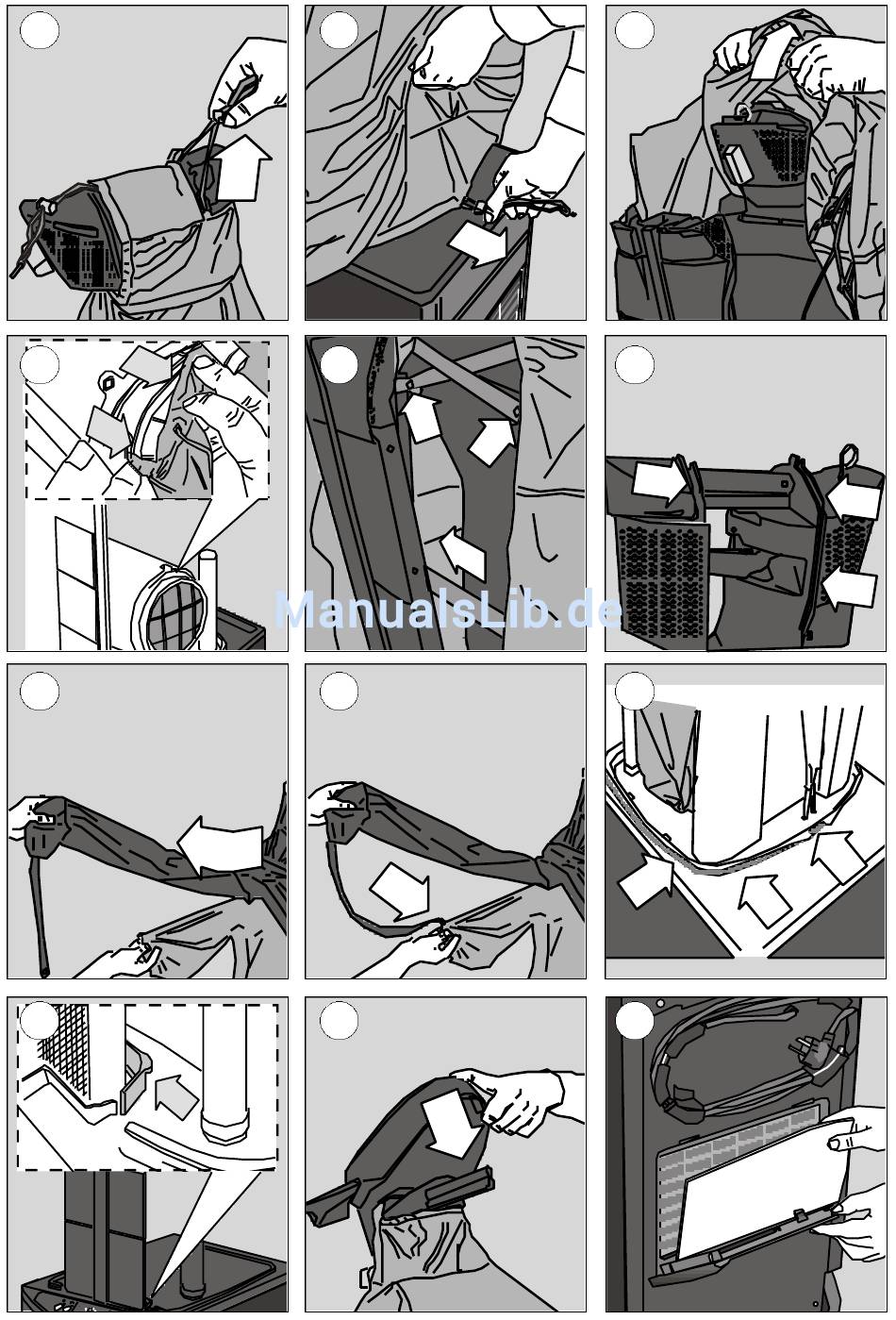 ManualsLib.de