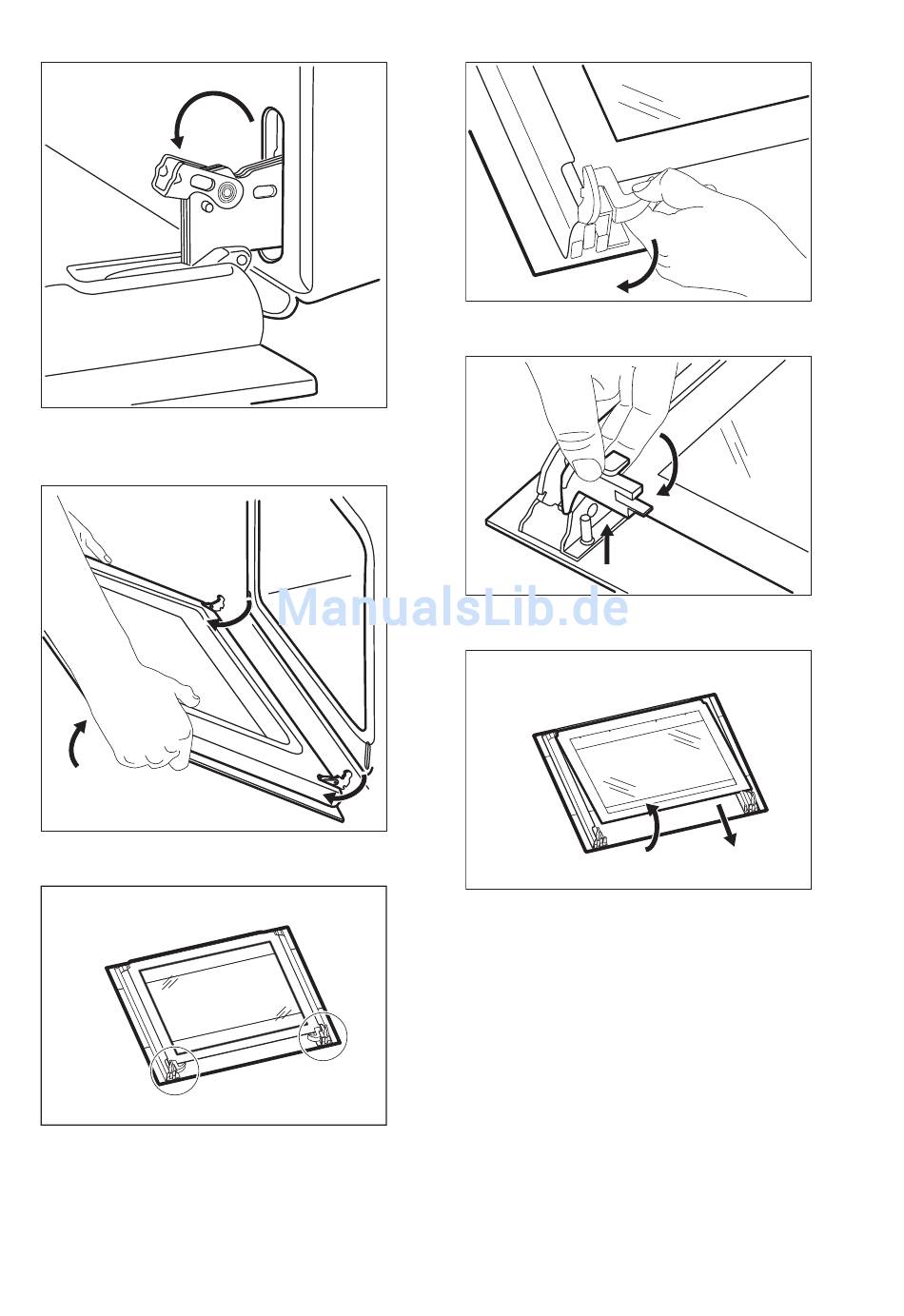 ManualsLib.de