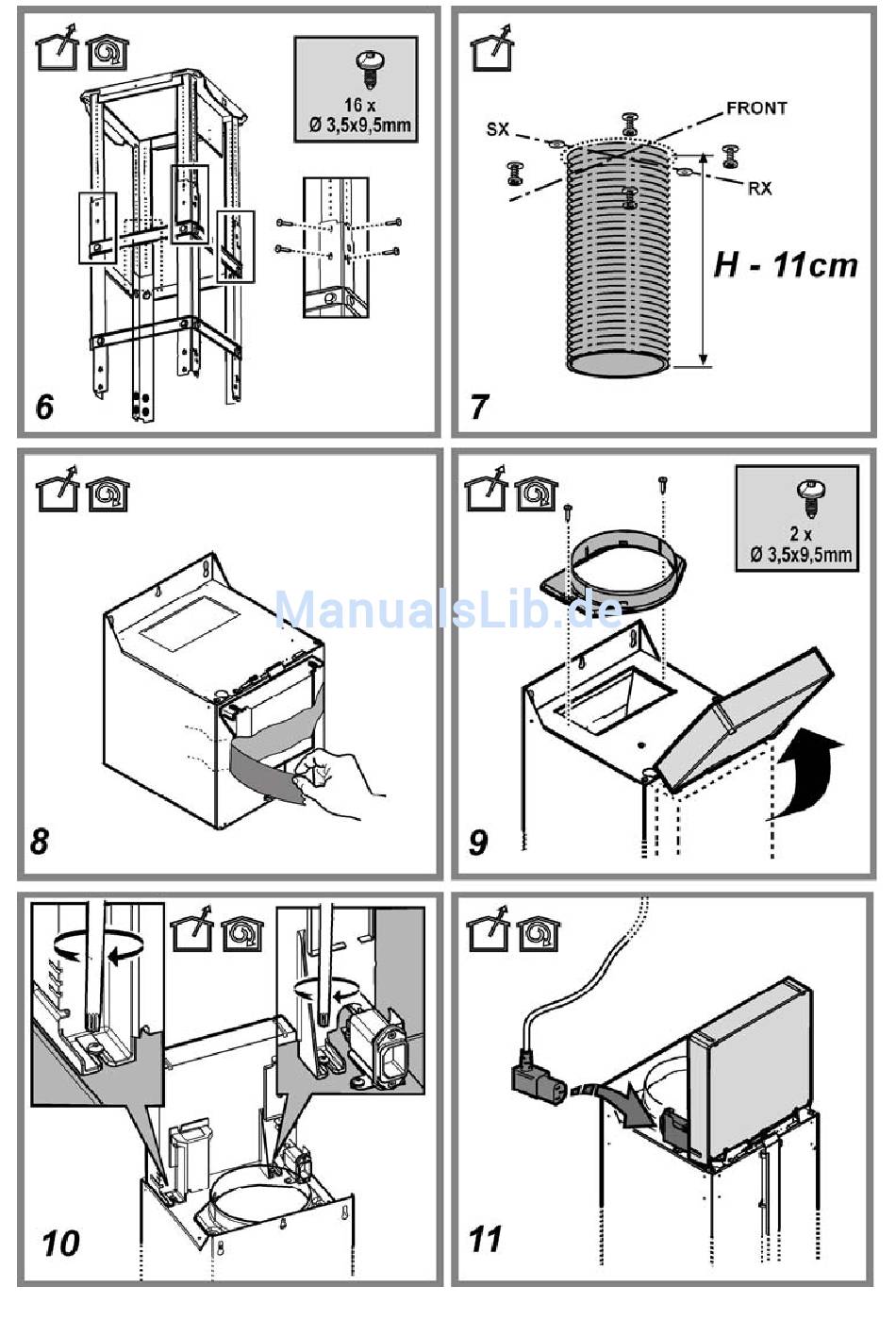 16 x
Ø 3,5x9,5mm

6

SX
FRONT
RX
H - 11cm

7

ManualsLib.de

8

2 x
Ø 3,5x9,5mm

9

10

11