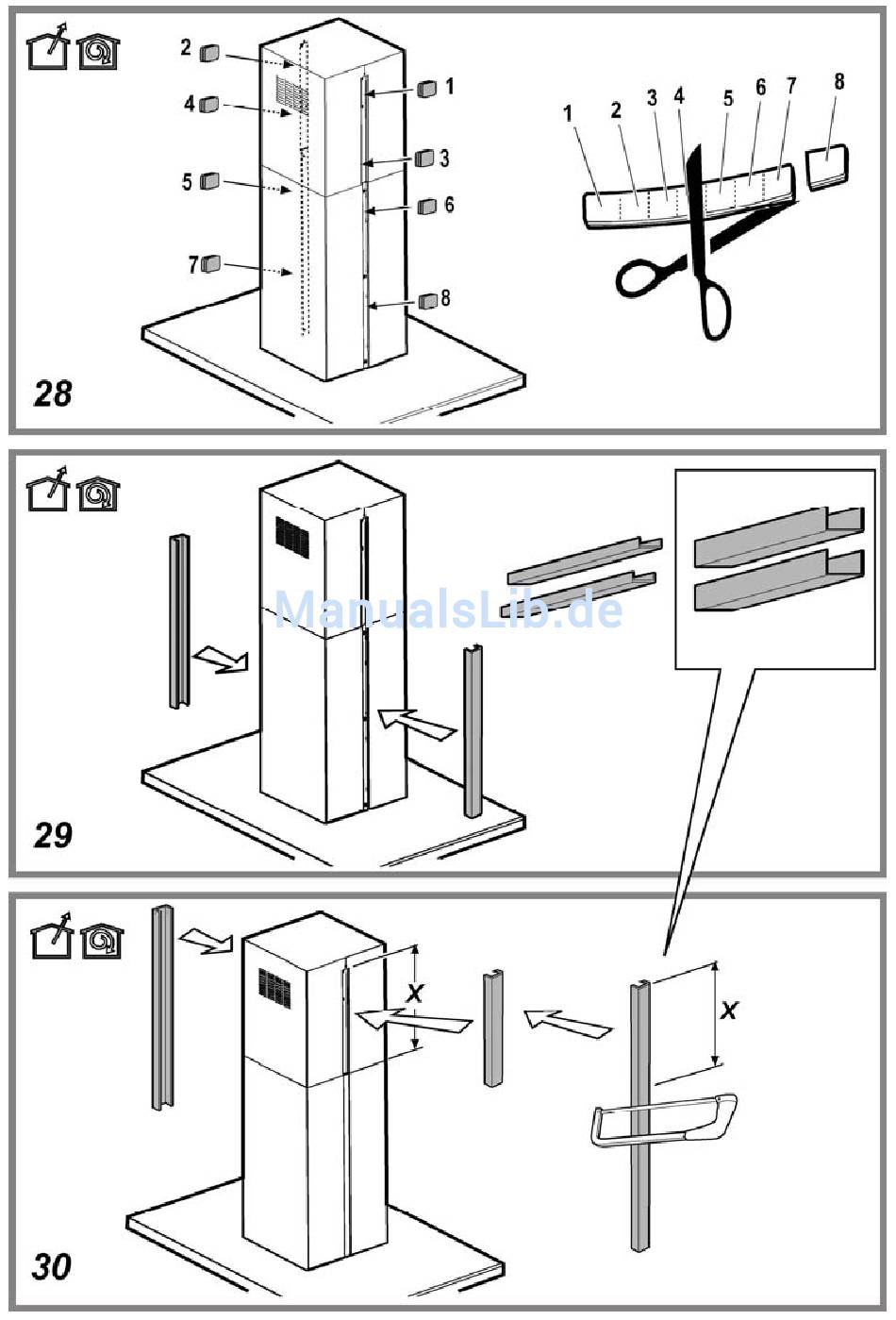 2
4
5
7
1
3
6
8
1 2 3 4 5 6 7 8
28

ManualsLib.de
29

X
X
30