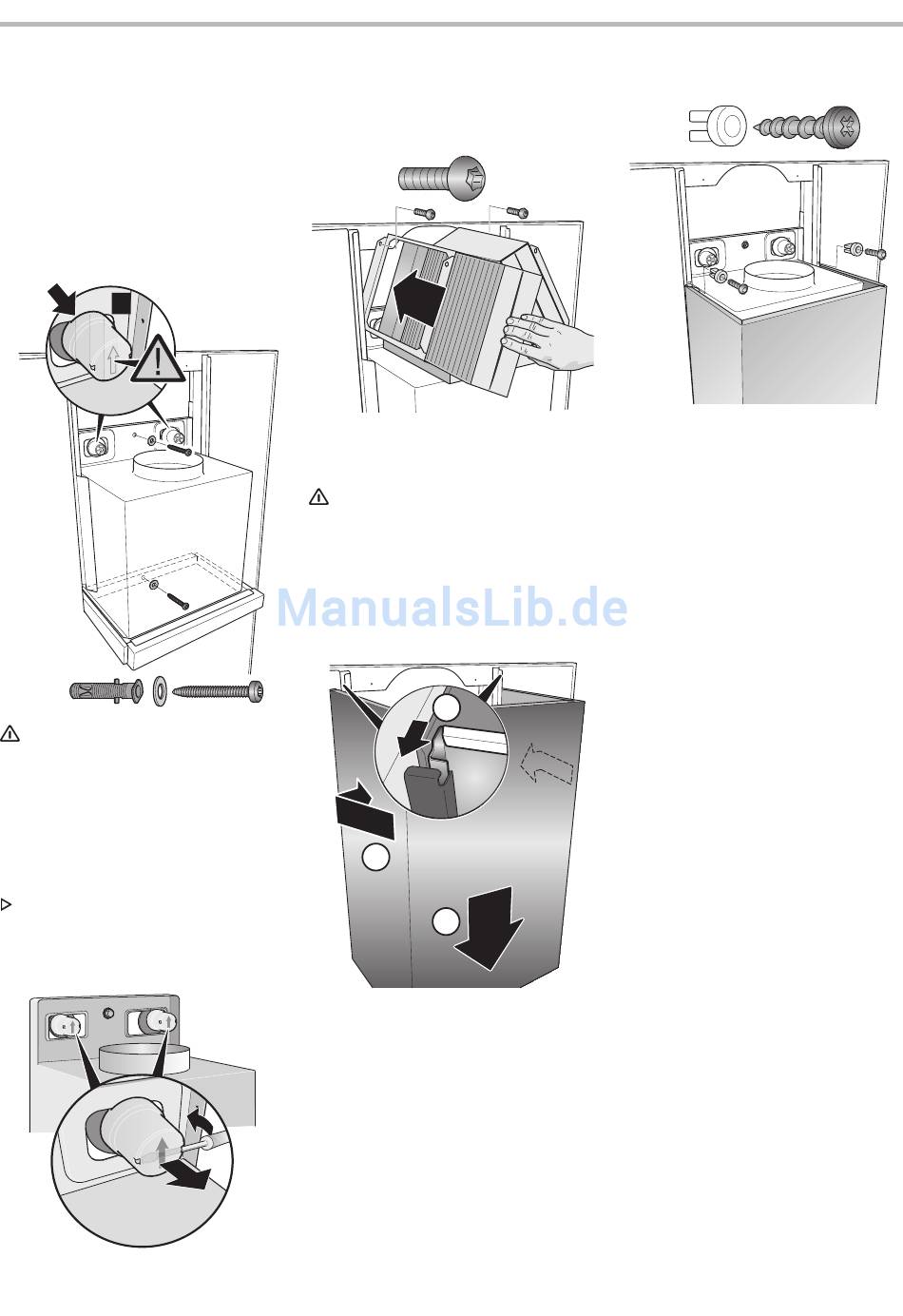 ManualsLib.de