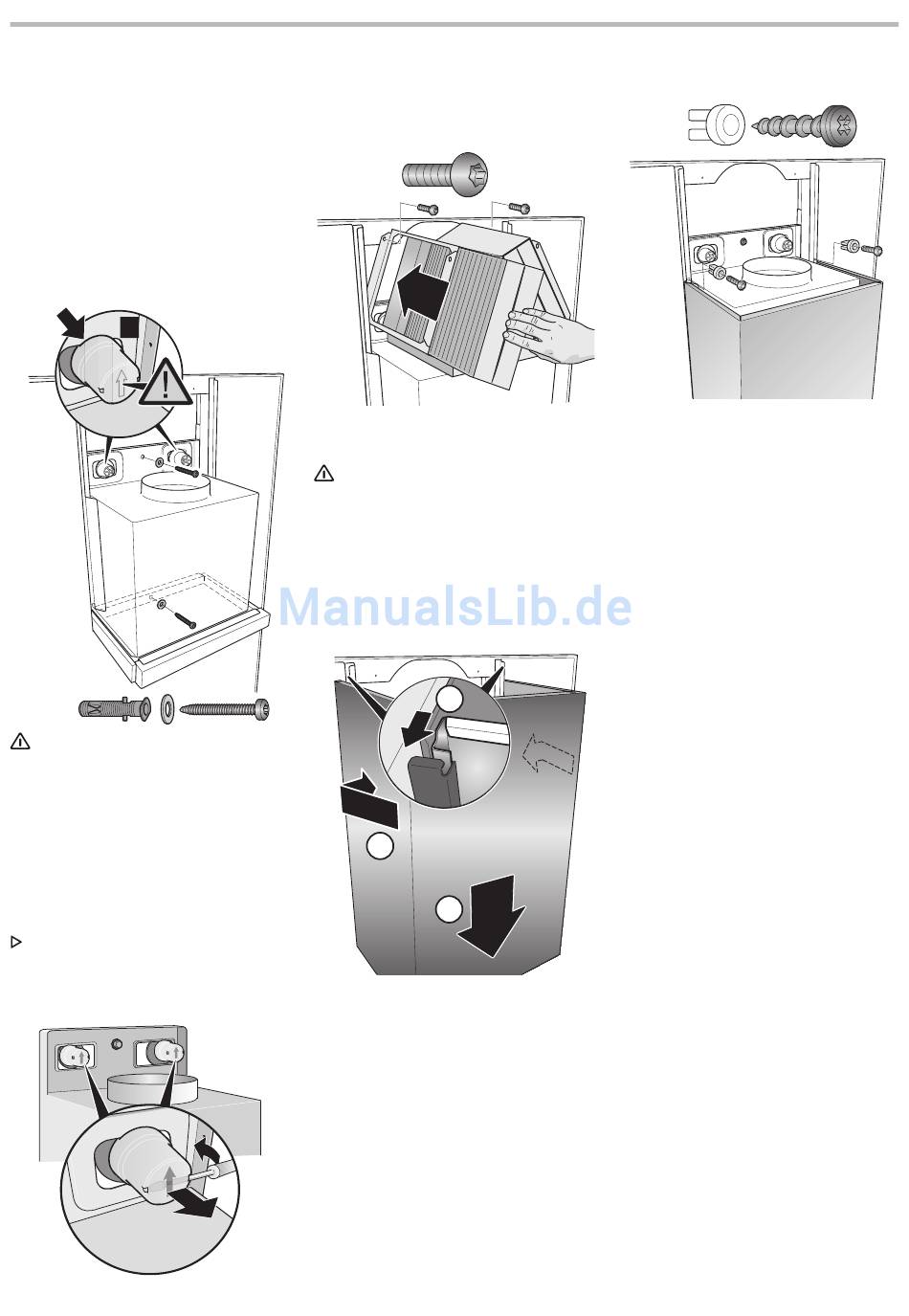 ManualsLib.de