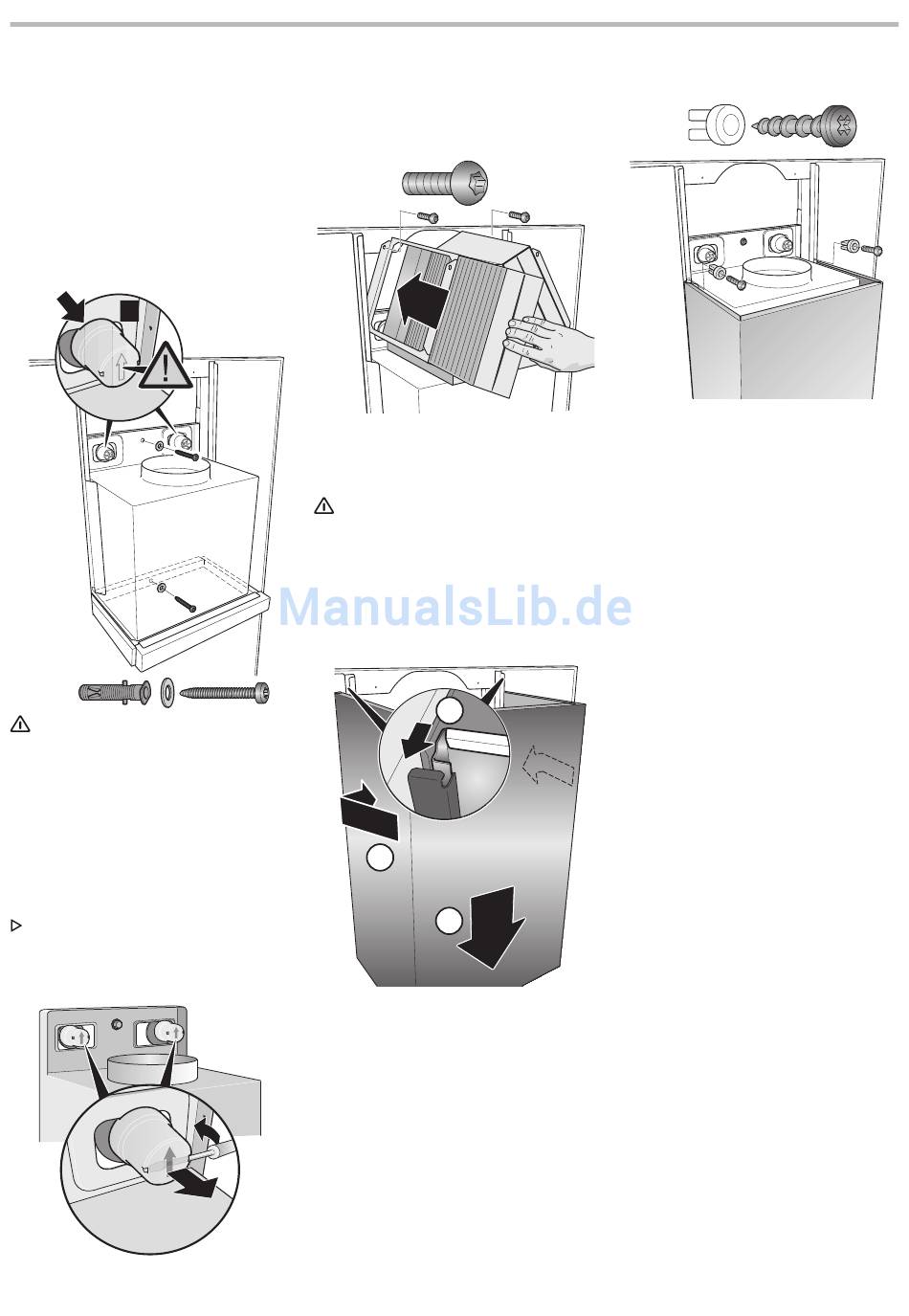 ManualsLib.de