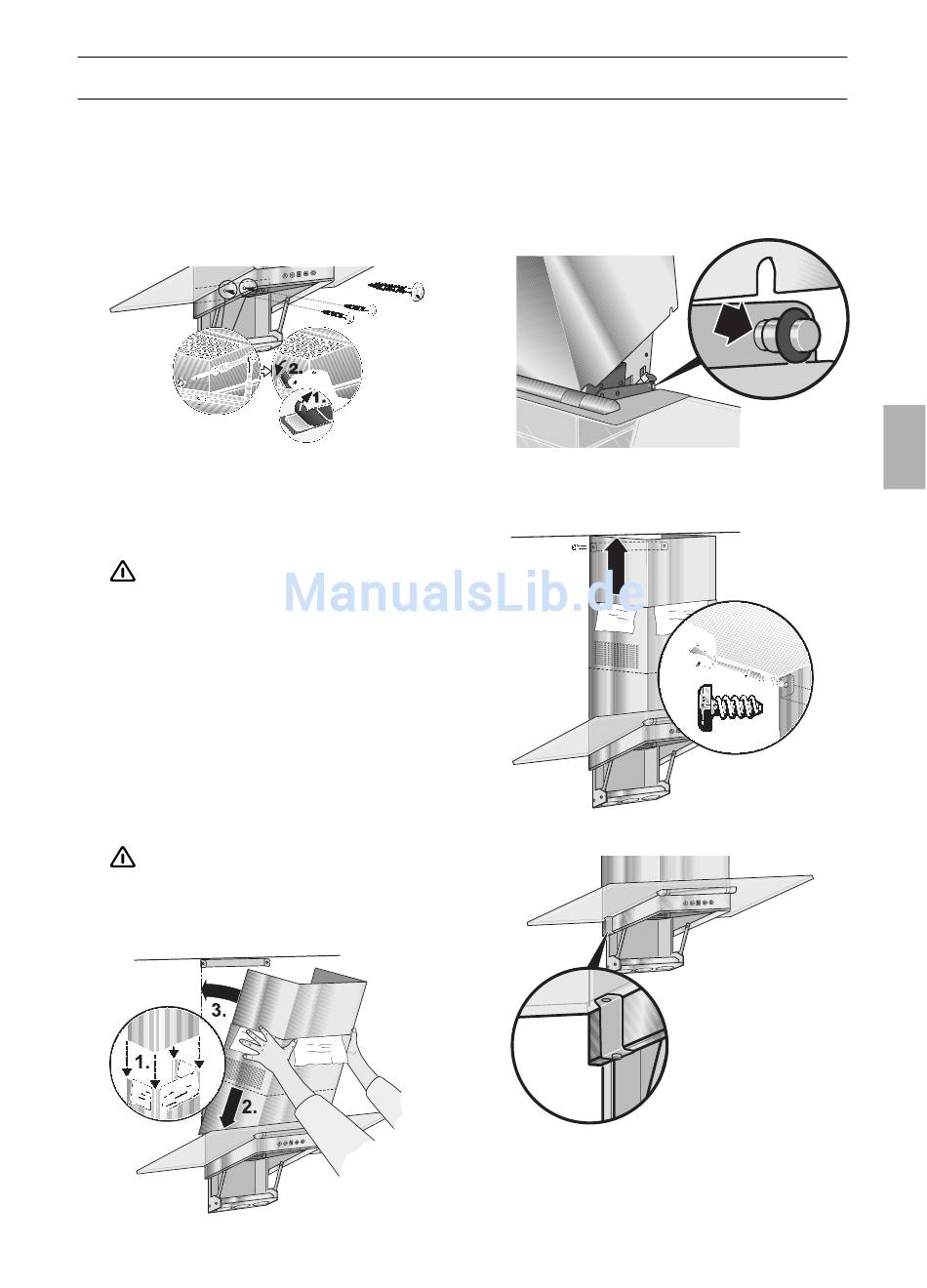 2.

1.

ManualsLib.de

3.

1.

2.