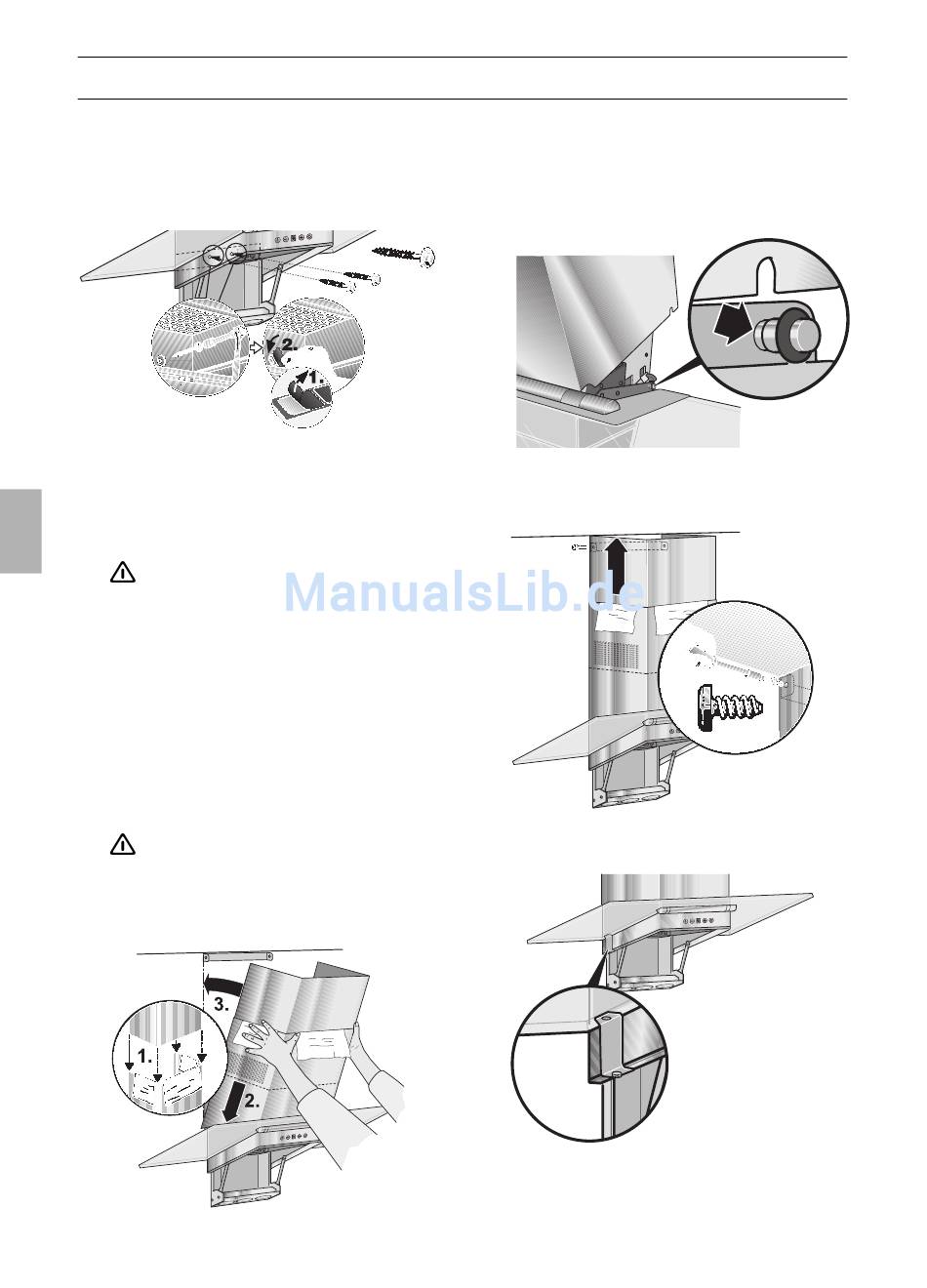 2.
1.

ManualsLib.de

3.
1.
2.