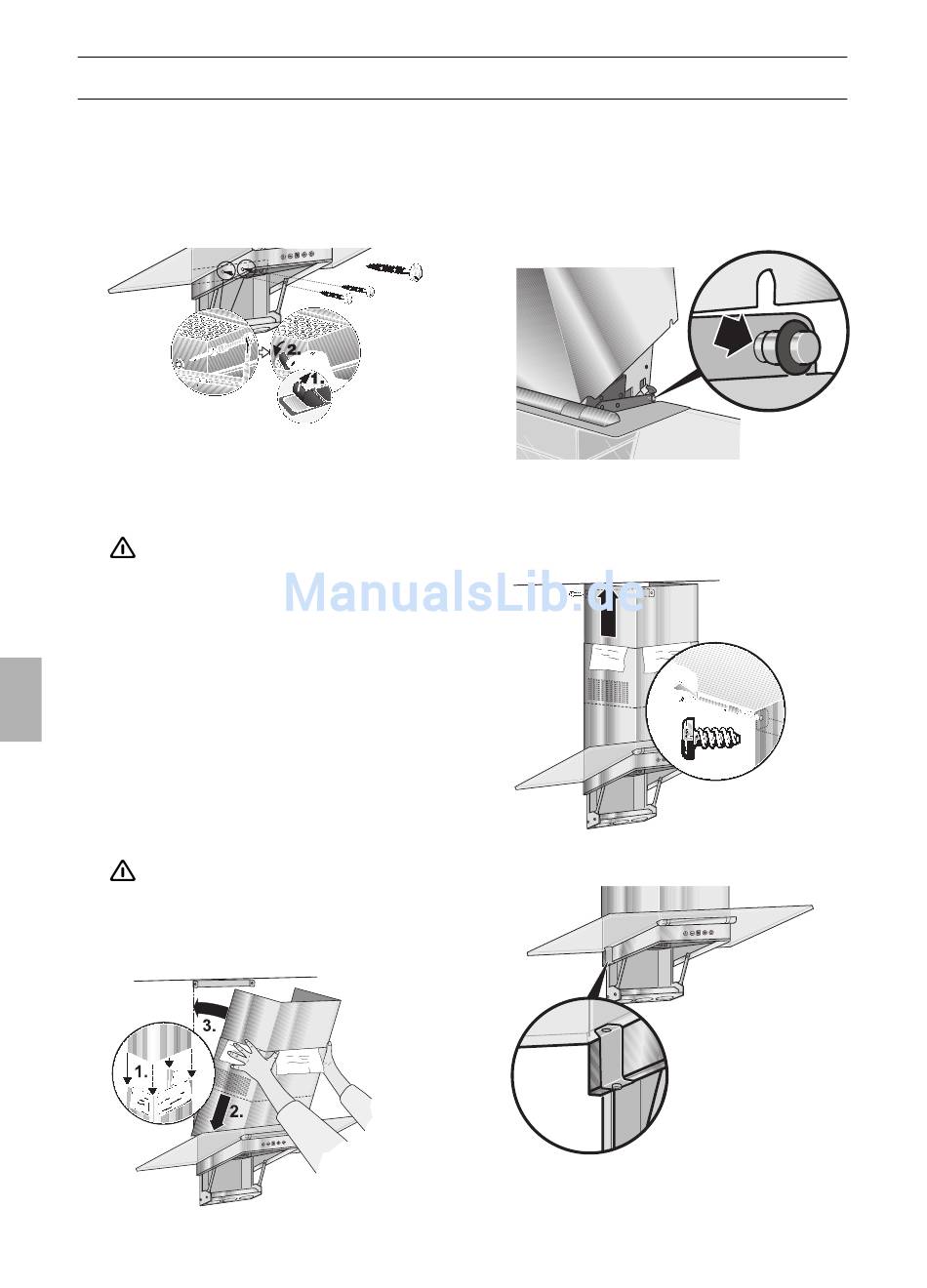 2.
1.

ManualsLib.de

1

3.
1.
2.