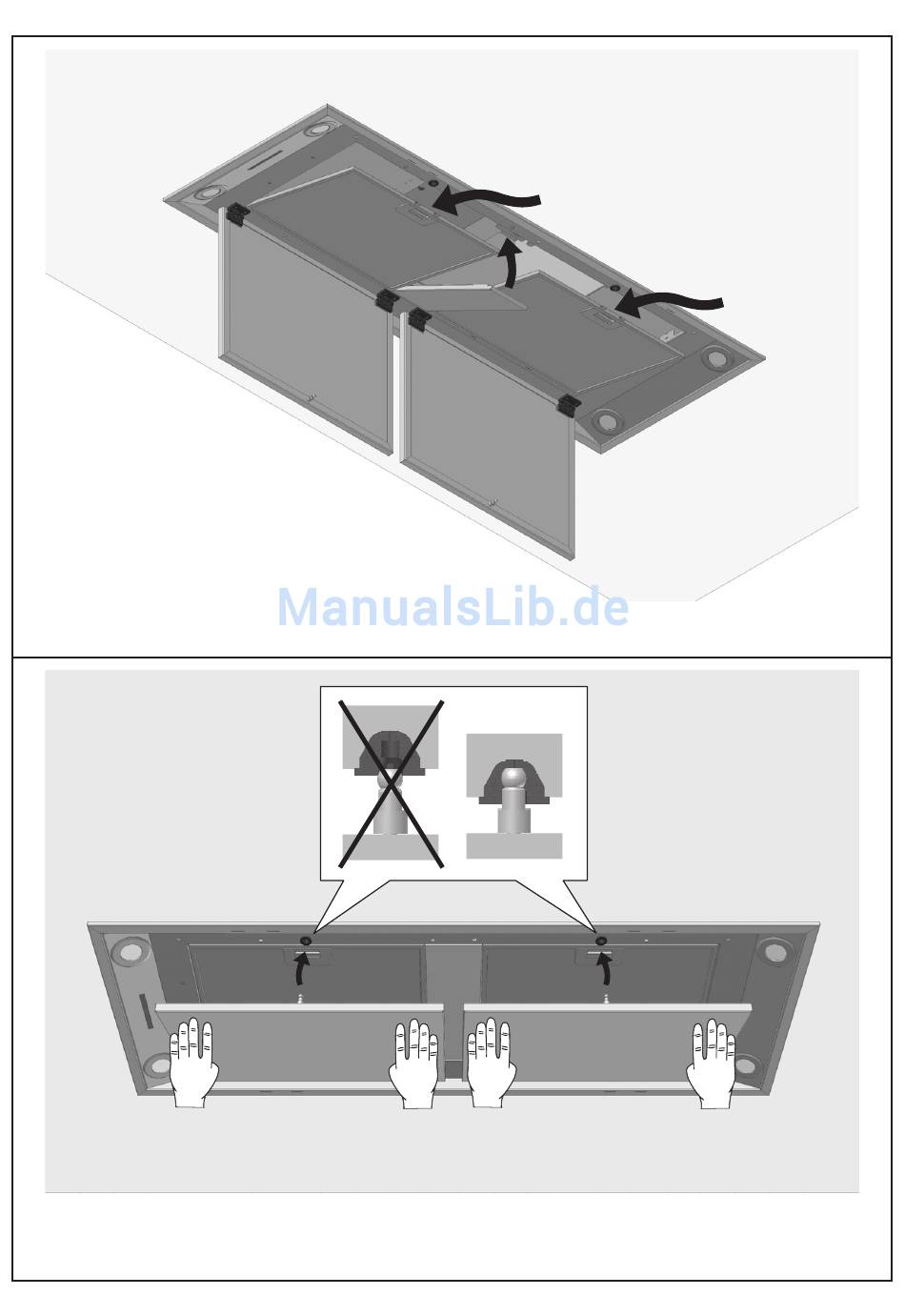 ManualsLib.de