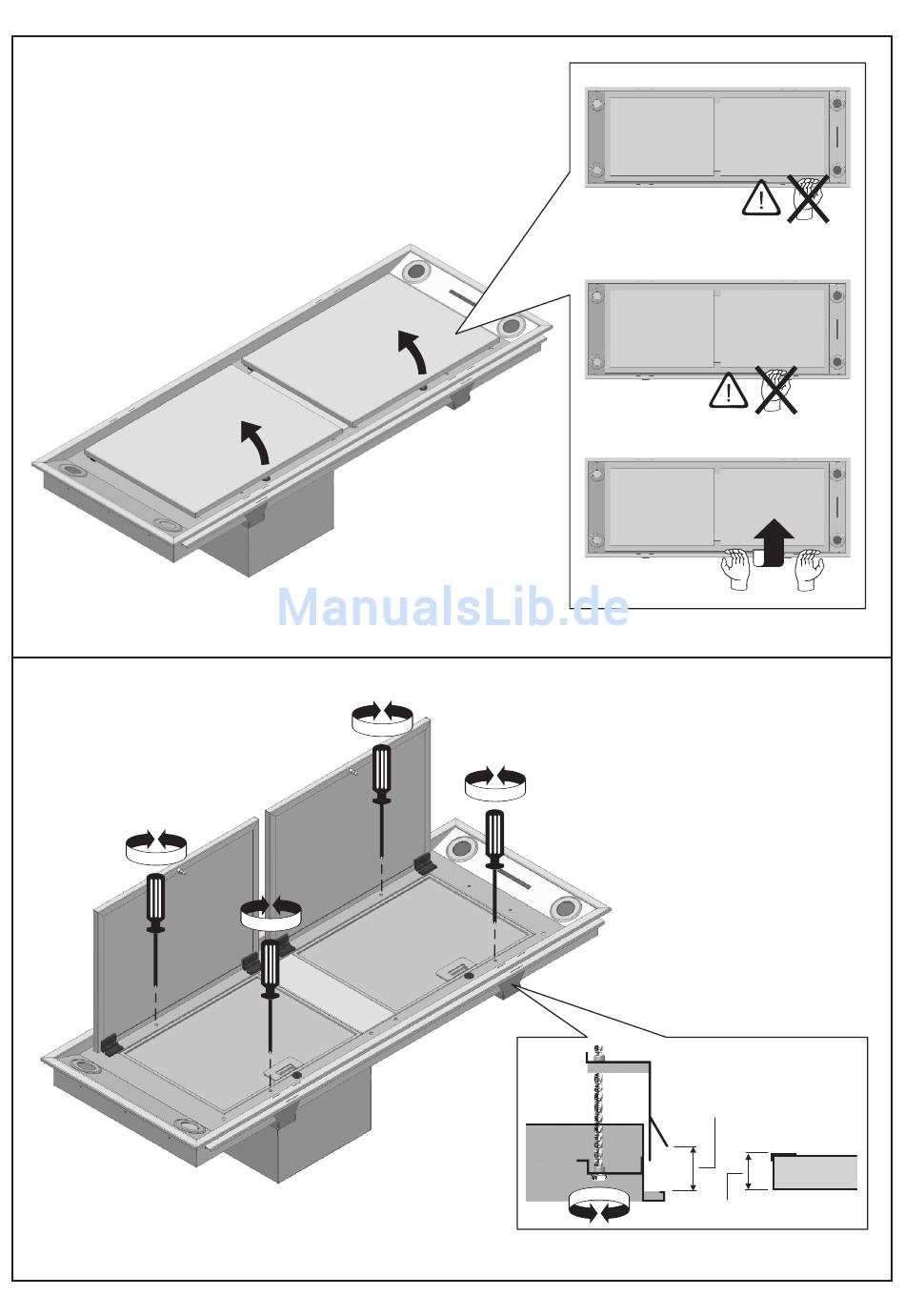 ManualsLib.de