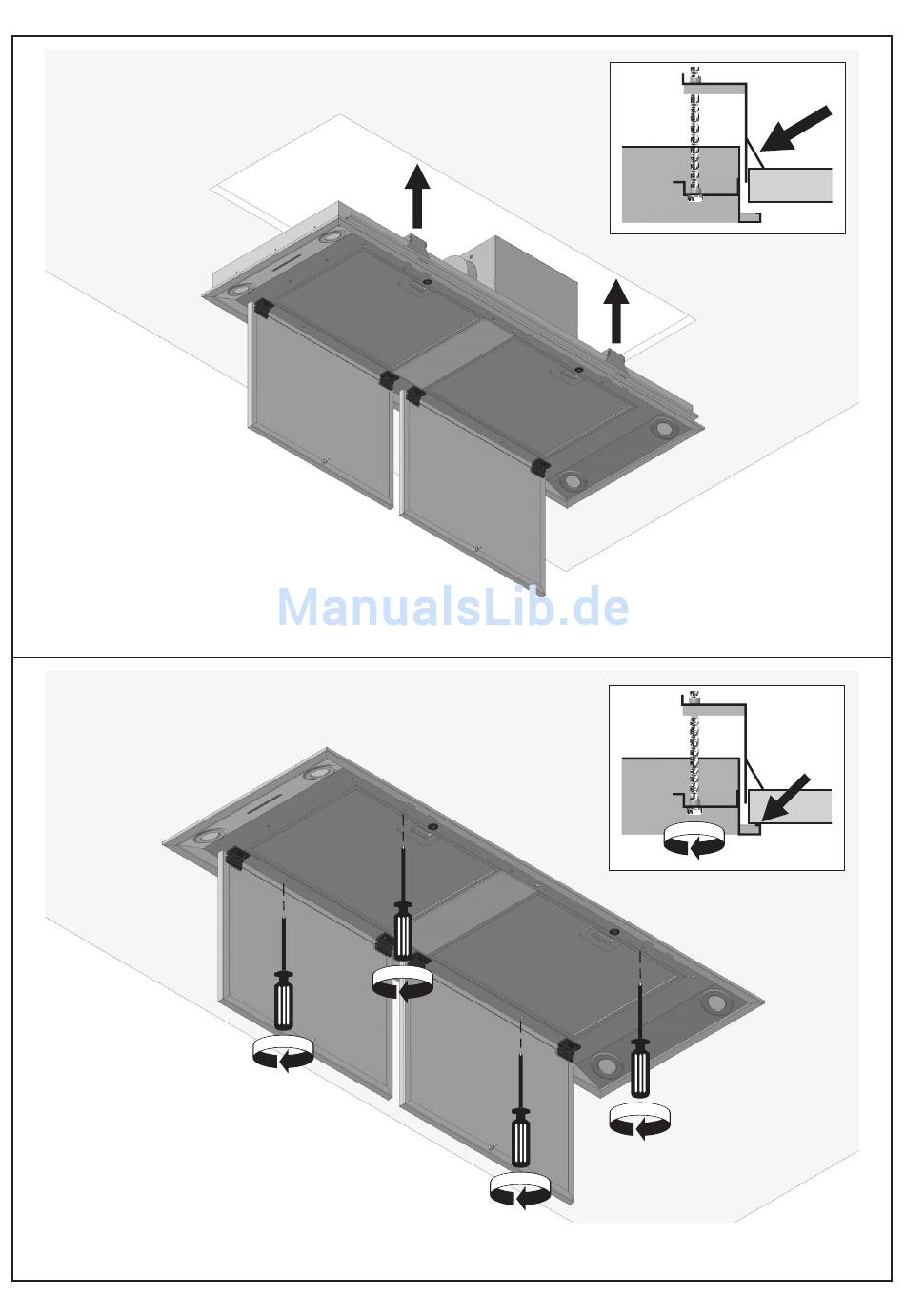 ManualsLib.de