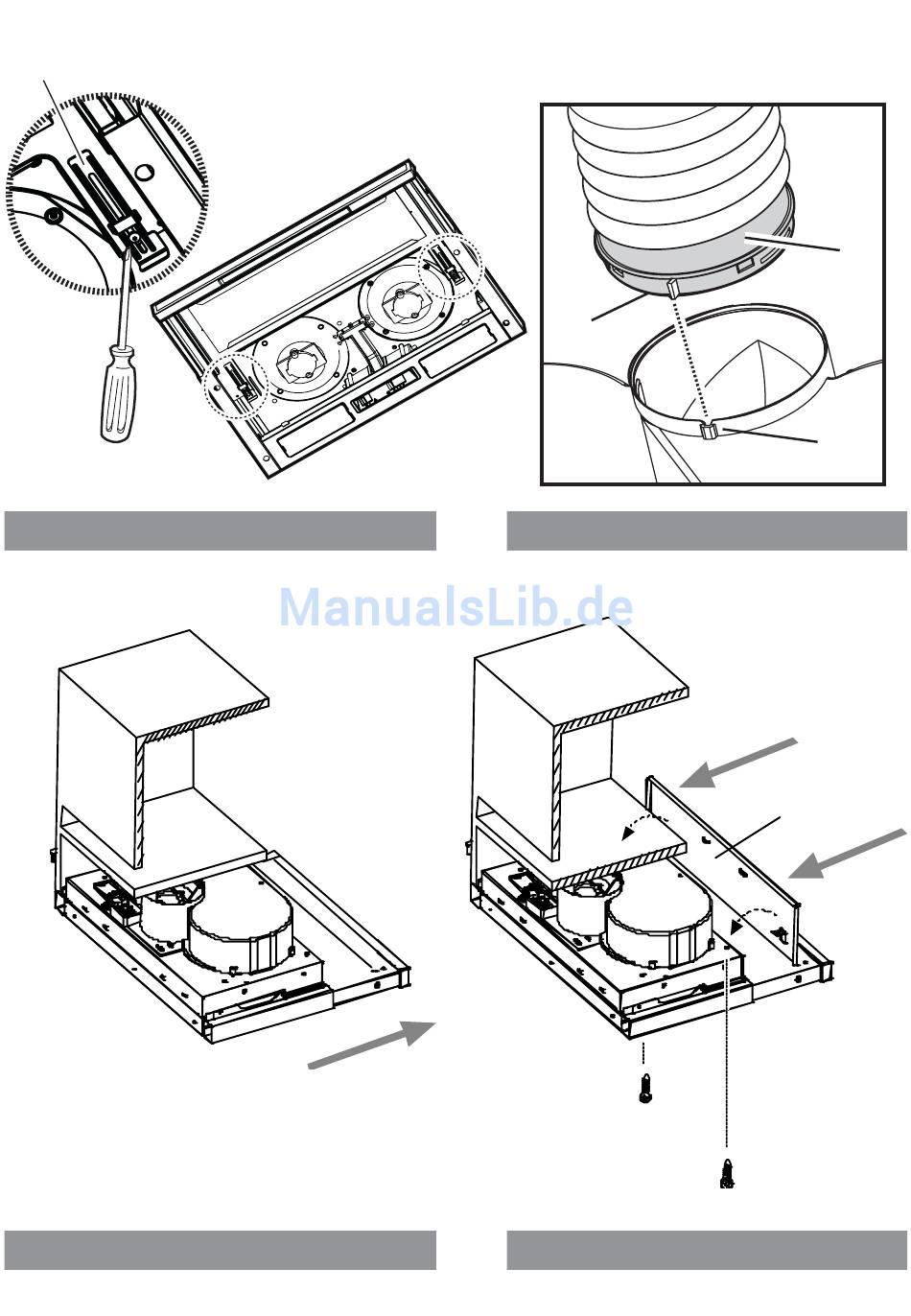 ManualsLib.de