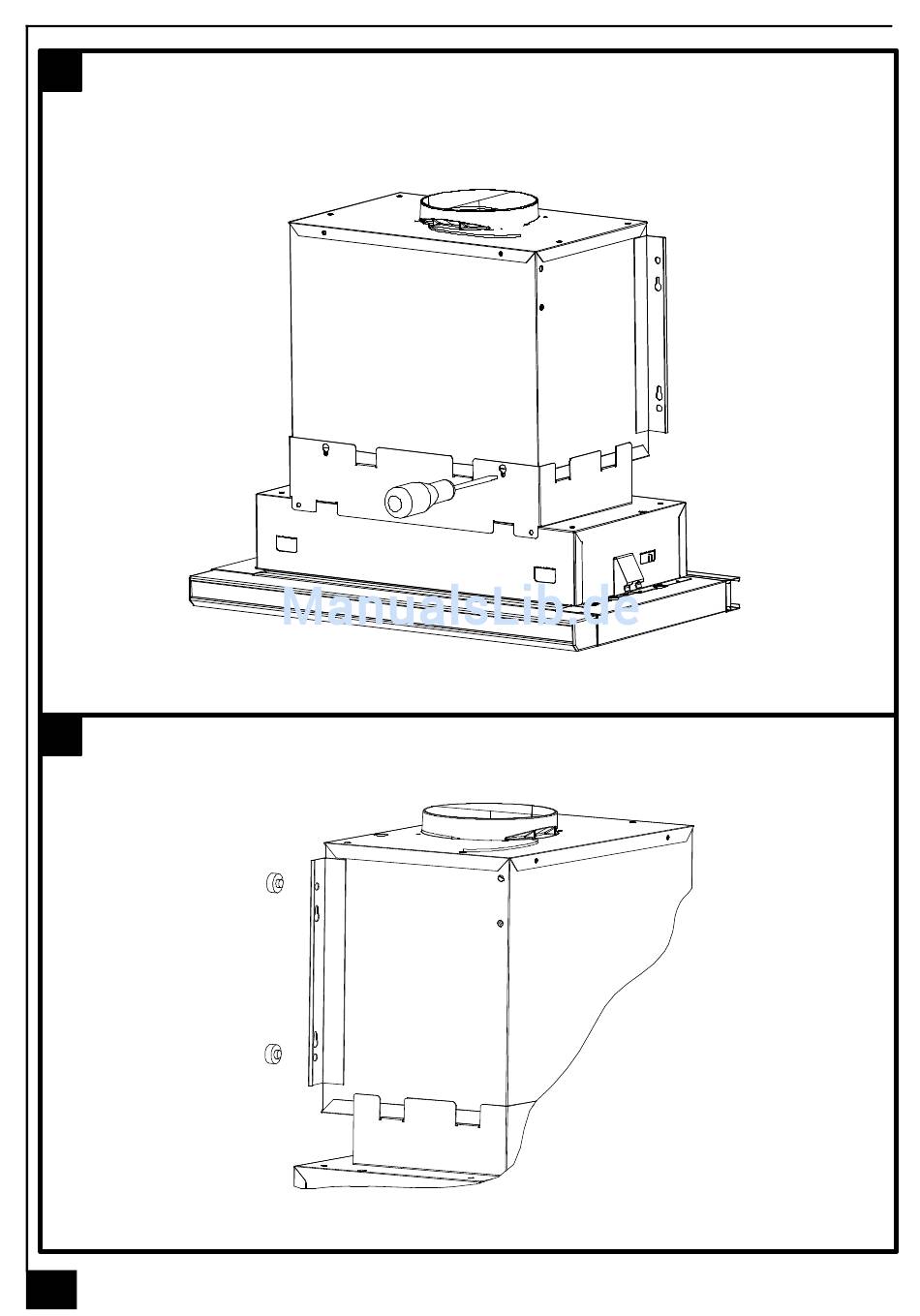 ManualsLib.de