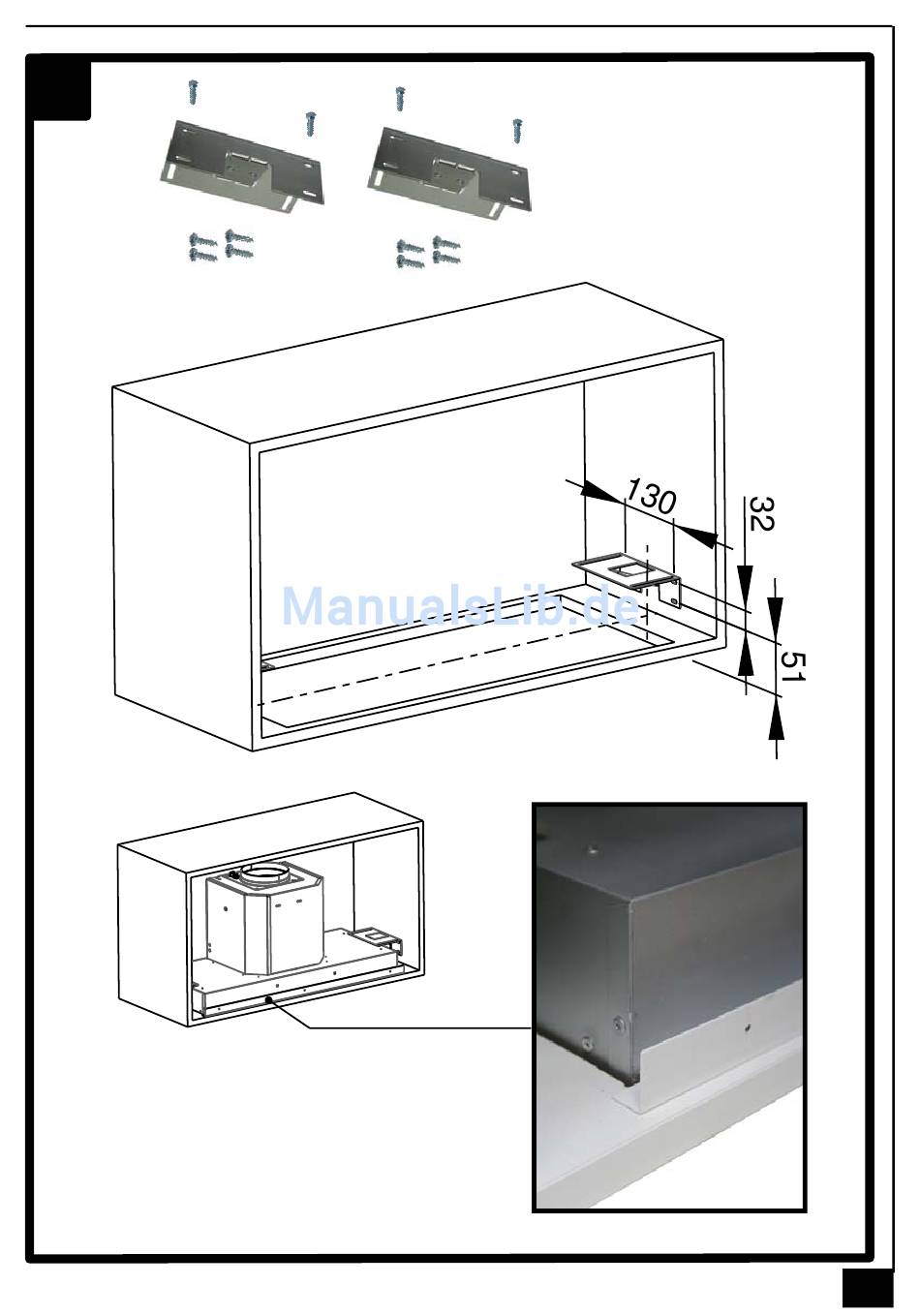 130

32

51

ManualsLib.de