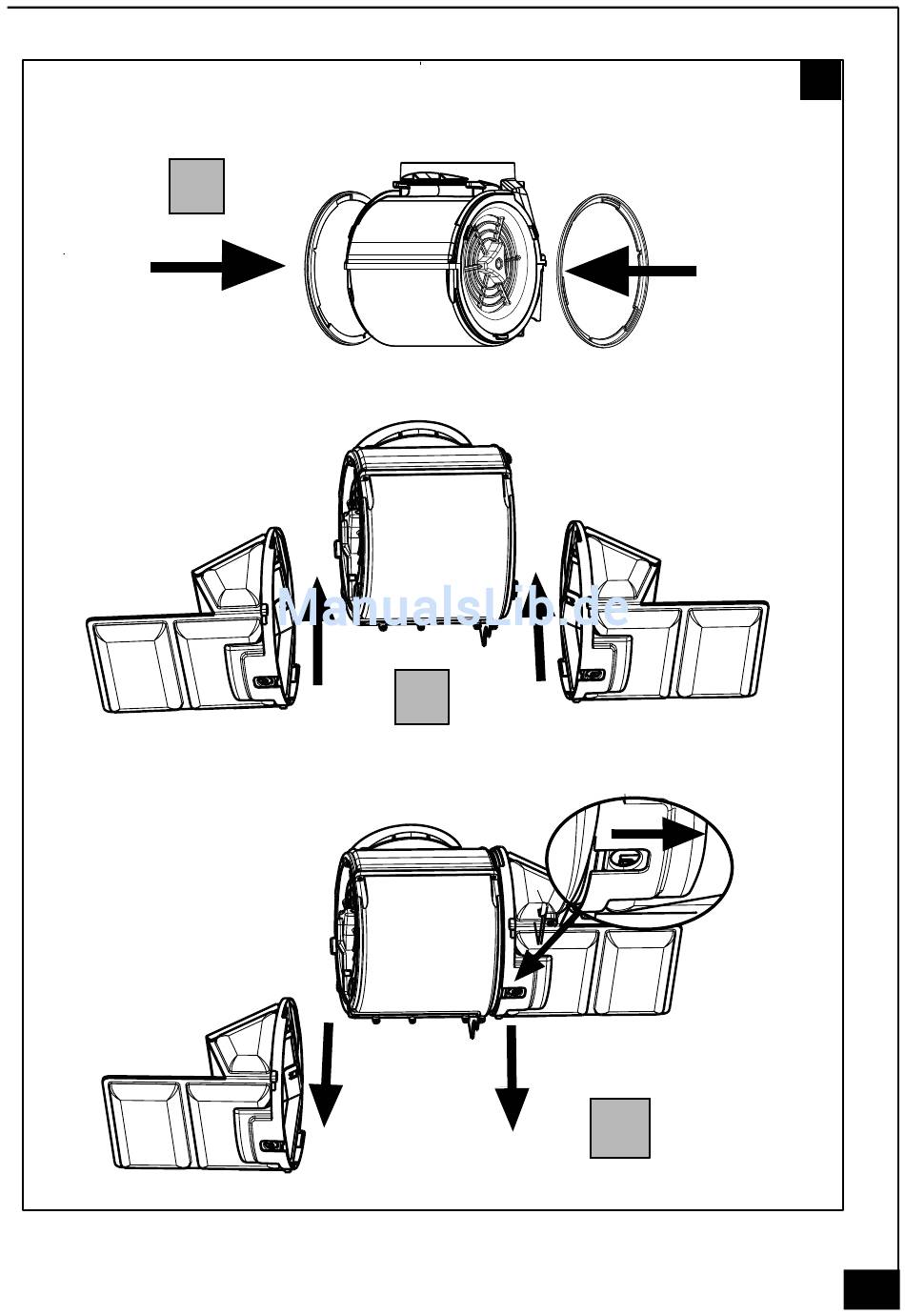 ManualsLib.de