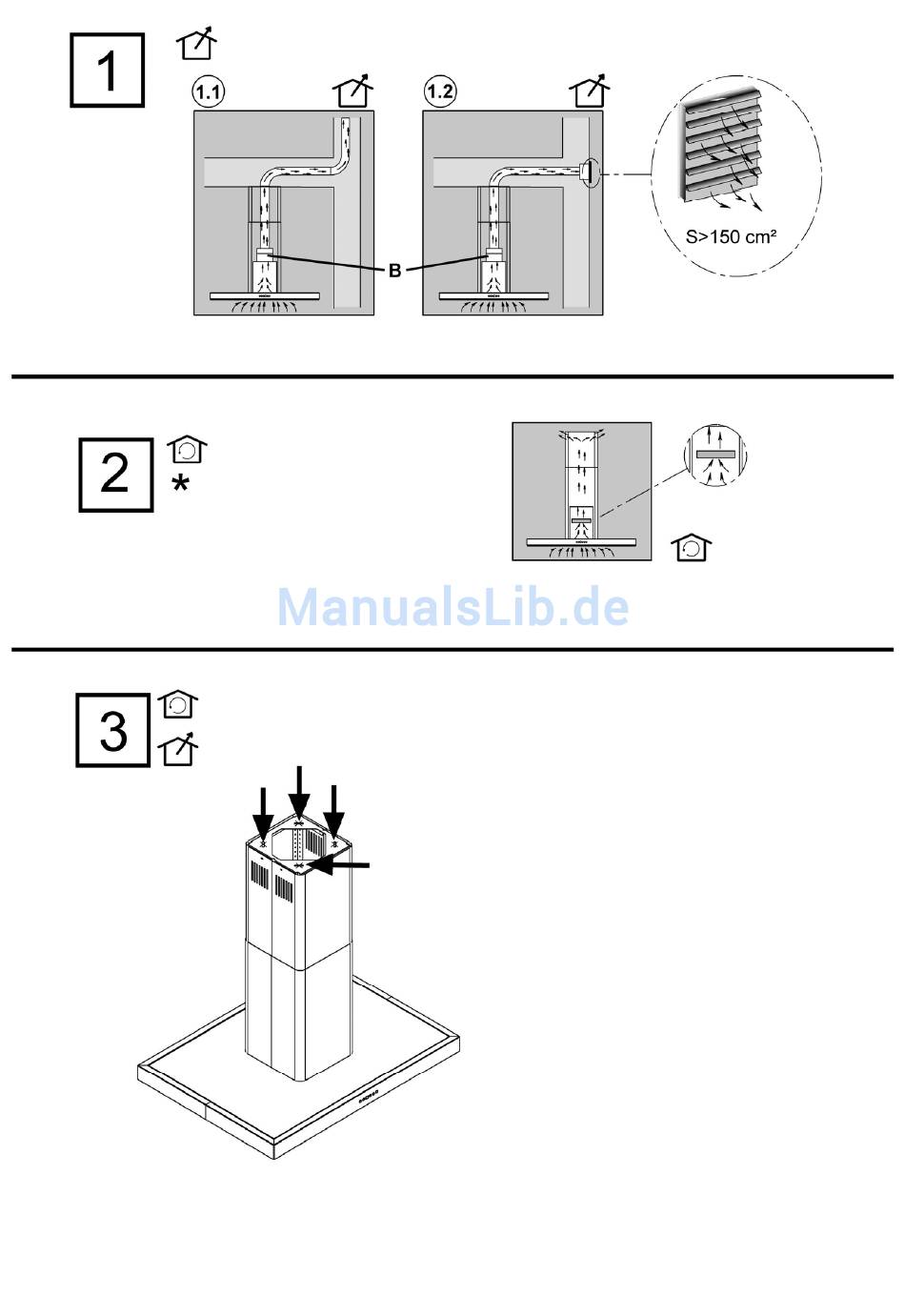 1

1.1

1.2

B

S>150 cm²

2

*

ManualsLib.de

3