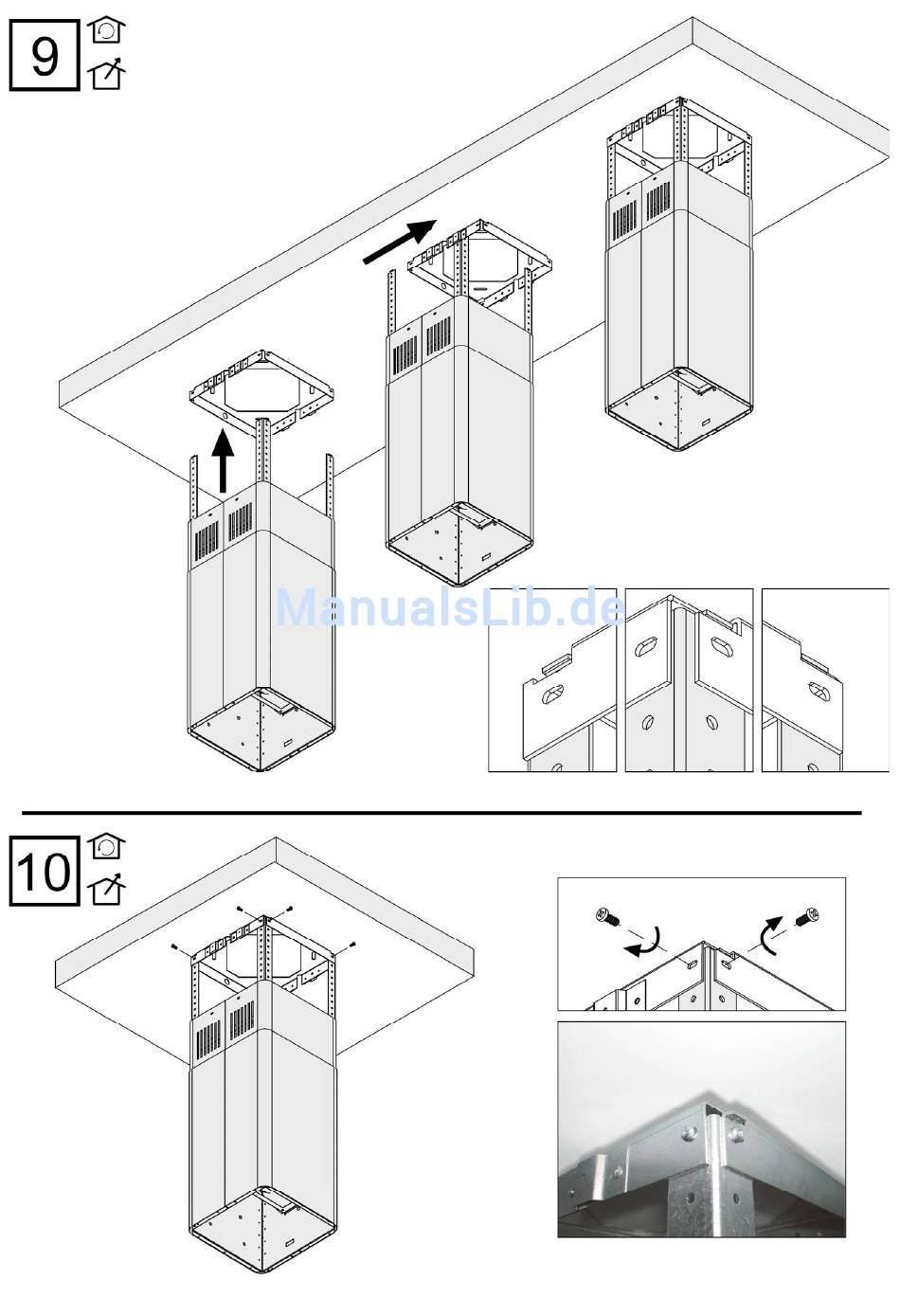 9

ManualsLib.de

10