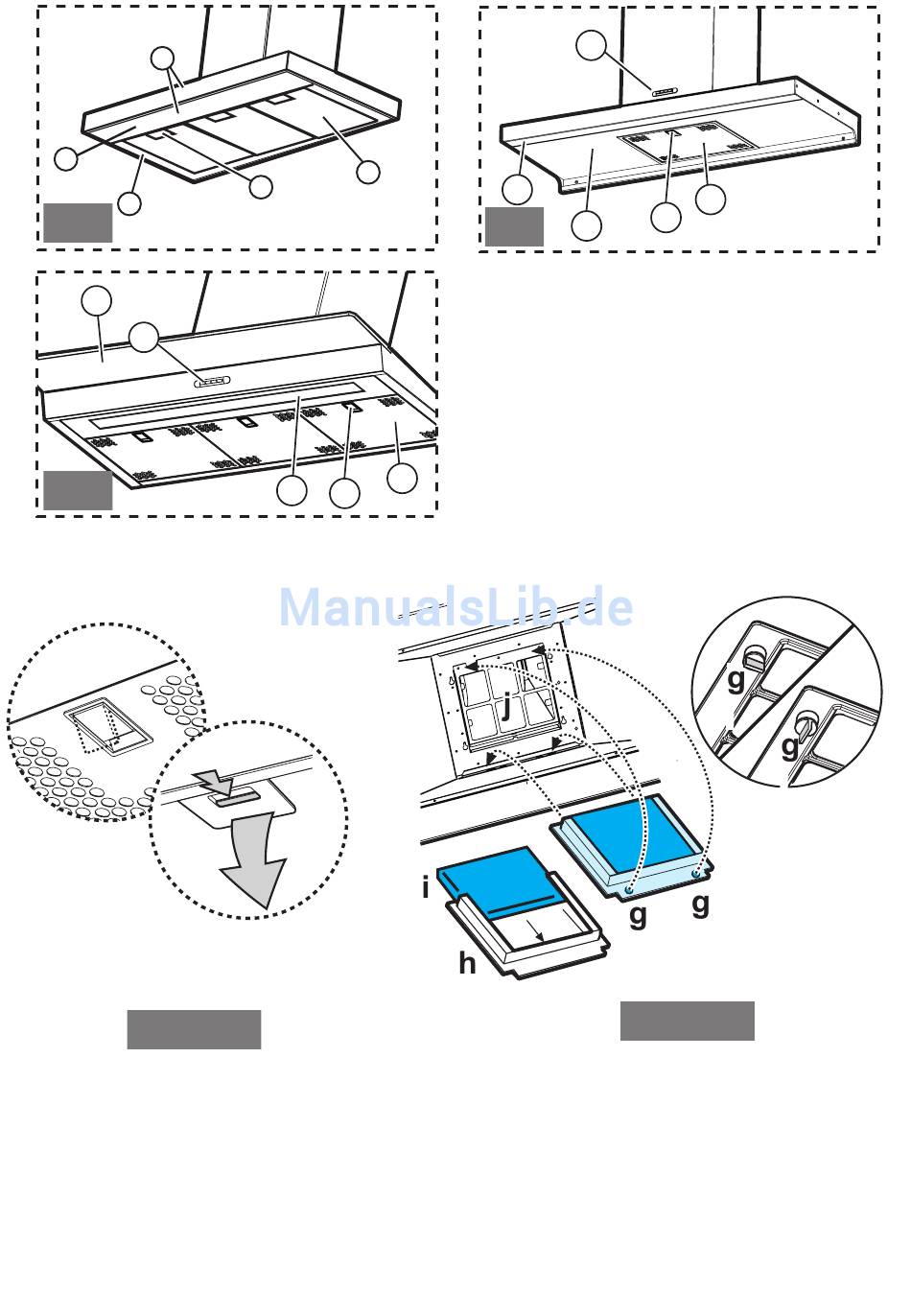 ManualsLib.de

j

g

g

i

g

g

h