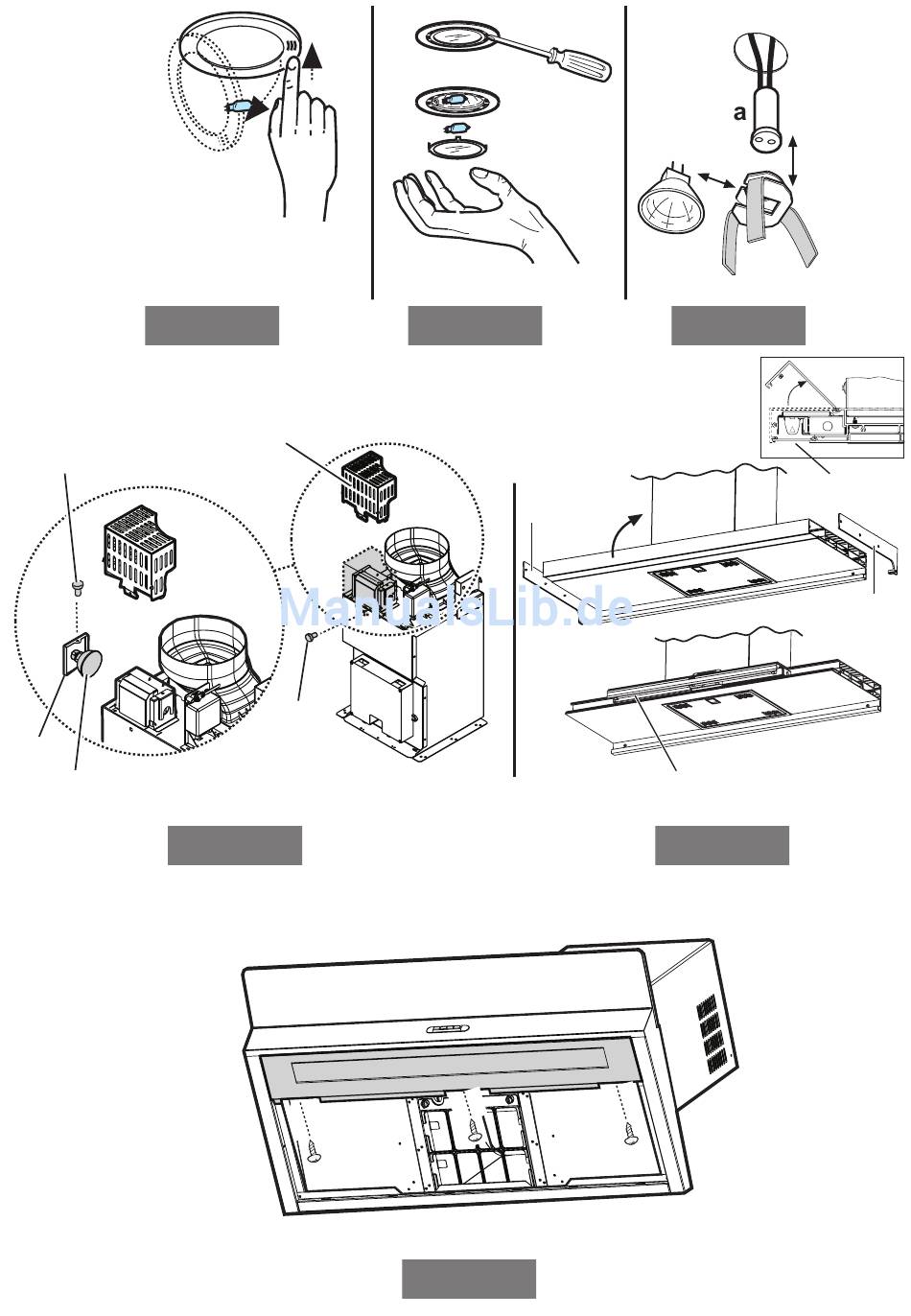 a

ManualsLib.de