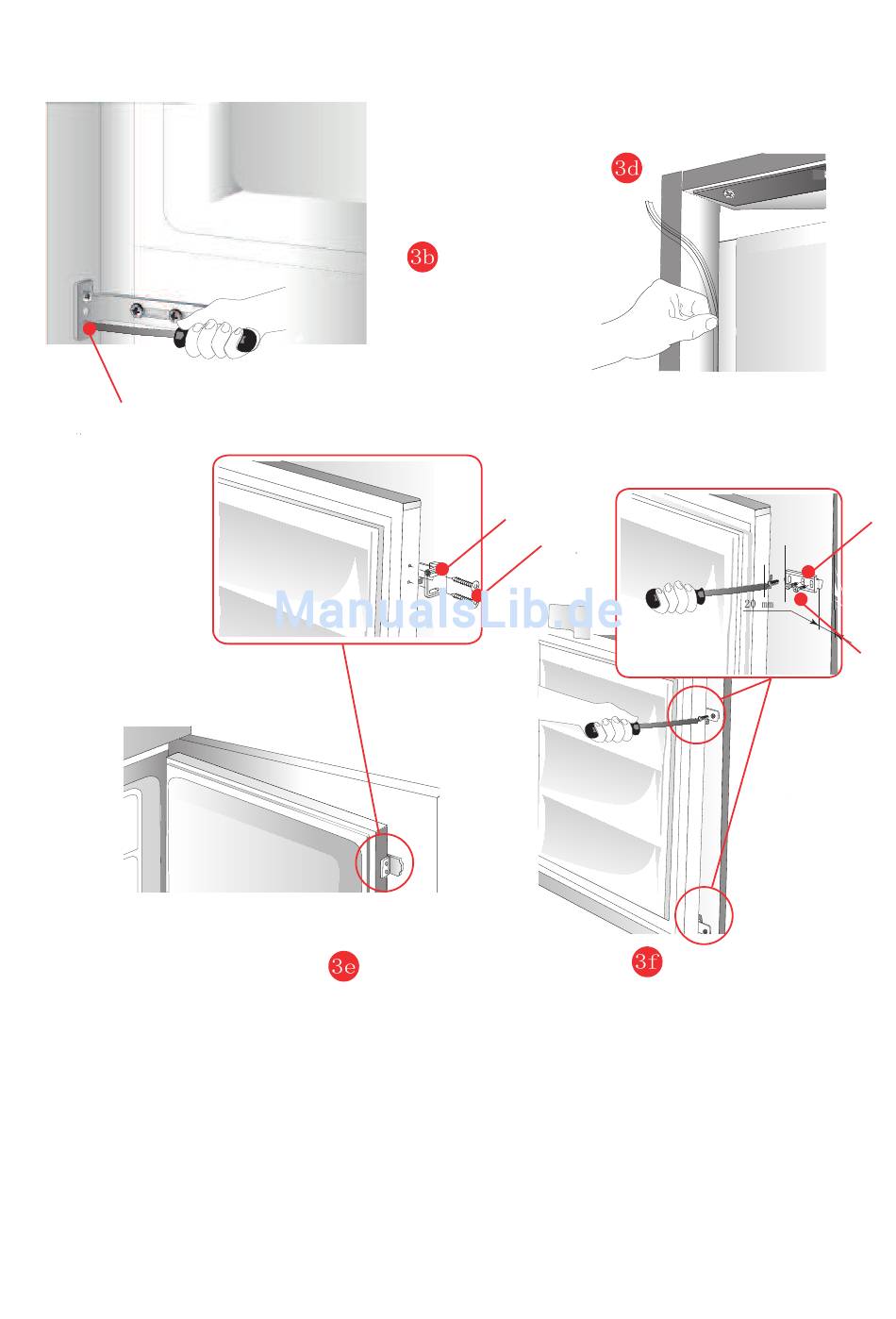 3b

3d

ManualsLib.de

20 mm

3e

3f