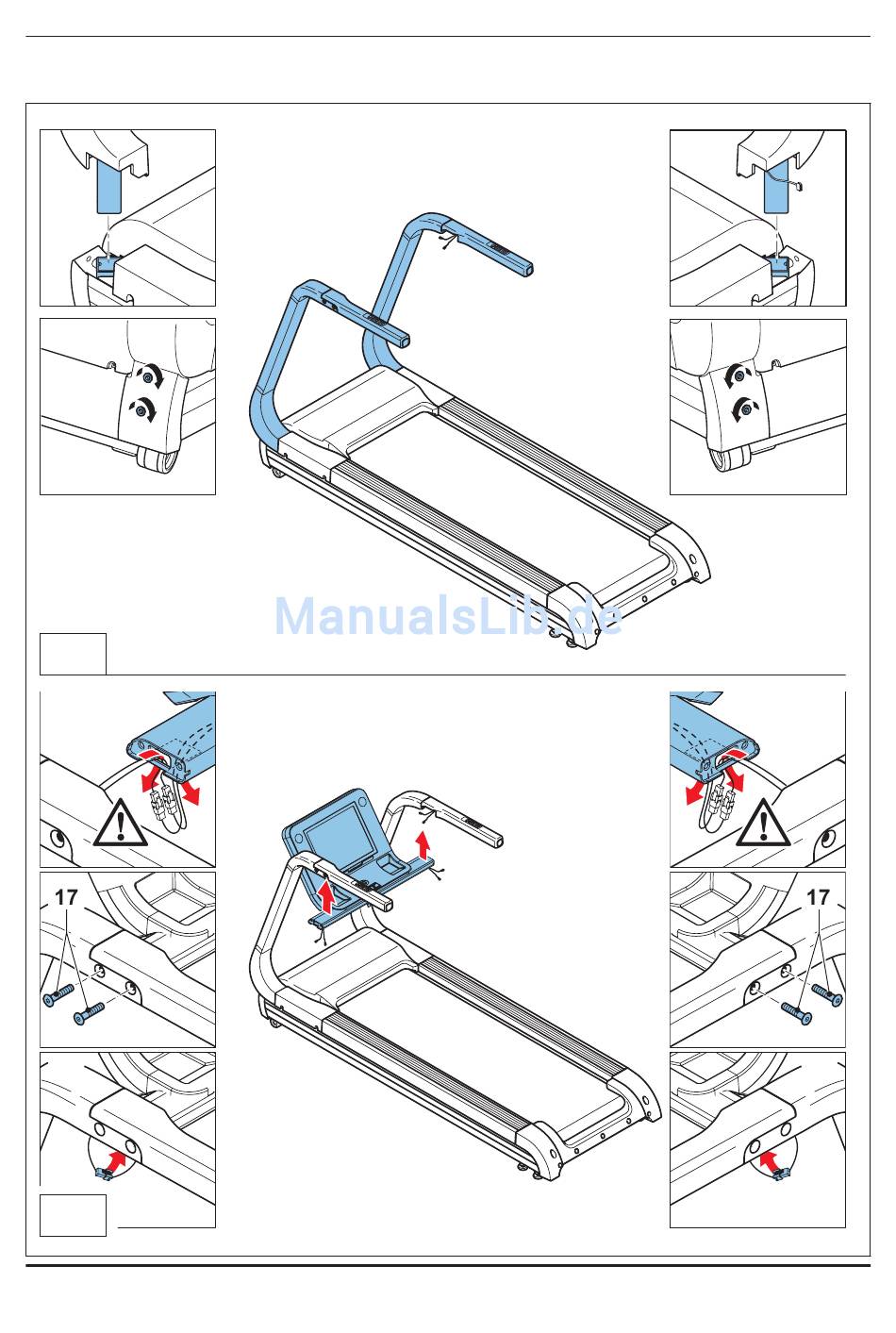 ManualsLib.de

17

17