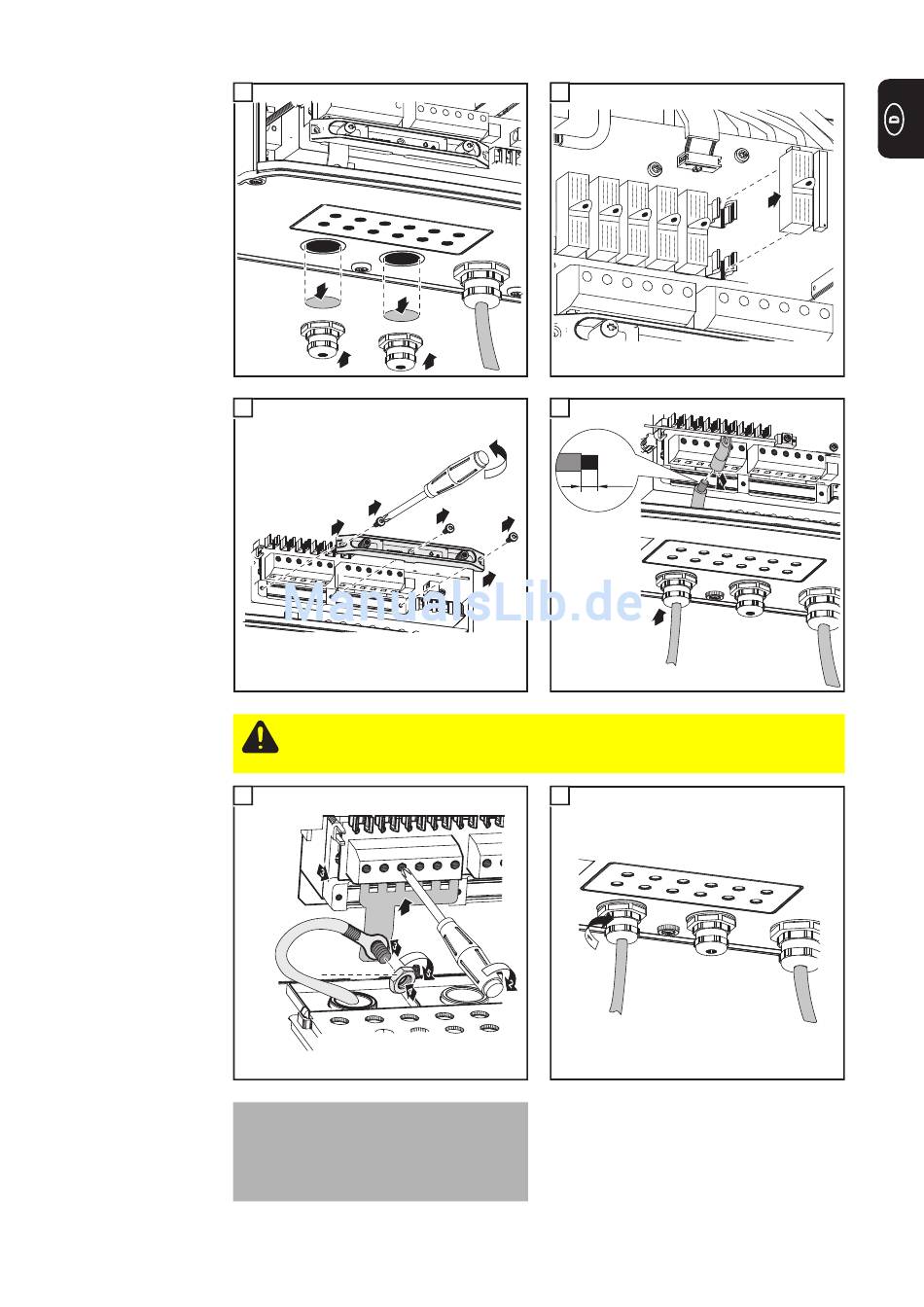 D

ManualsLib.de