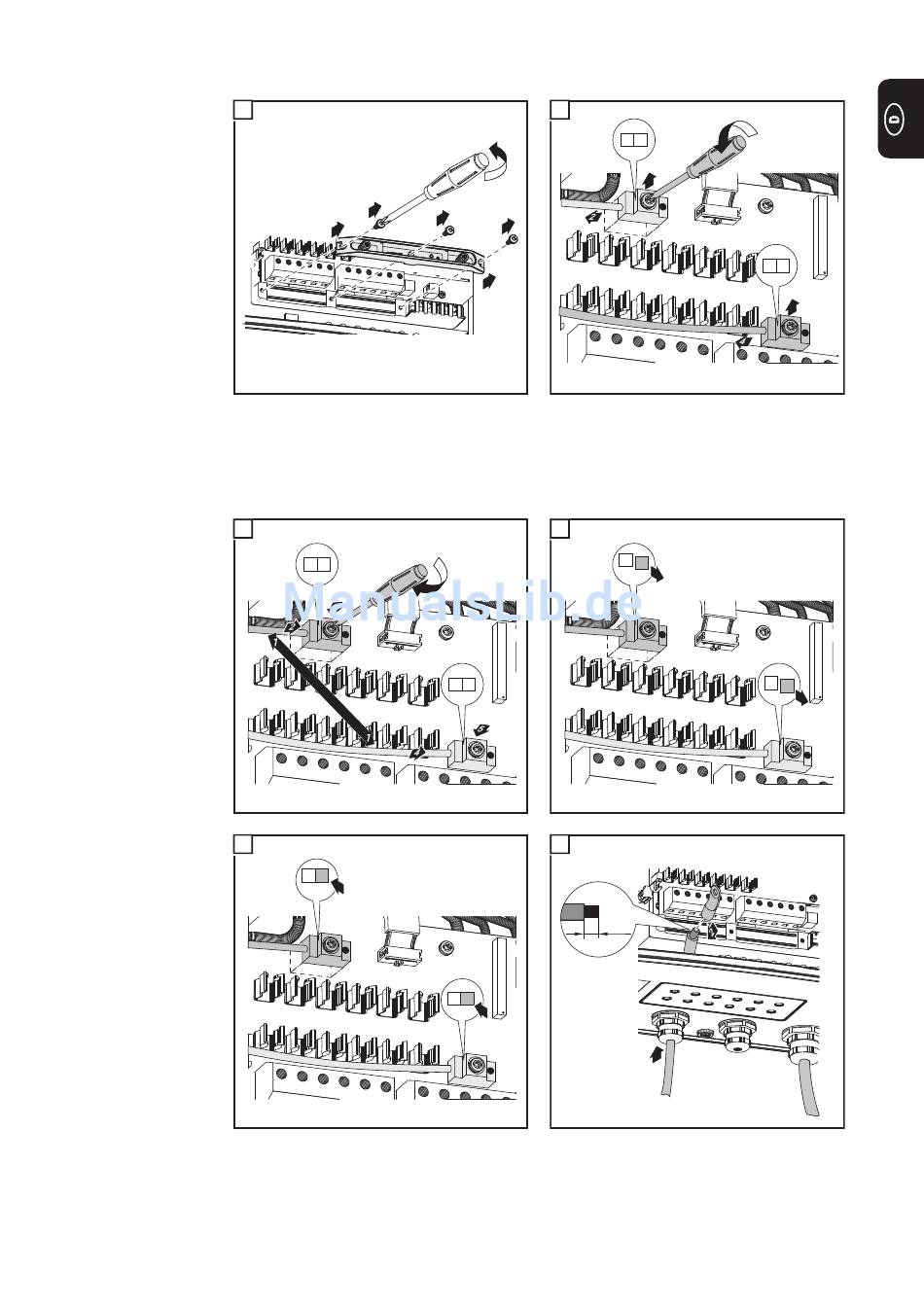 D

ManualsLib.de