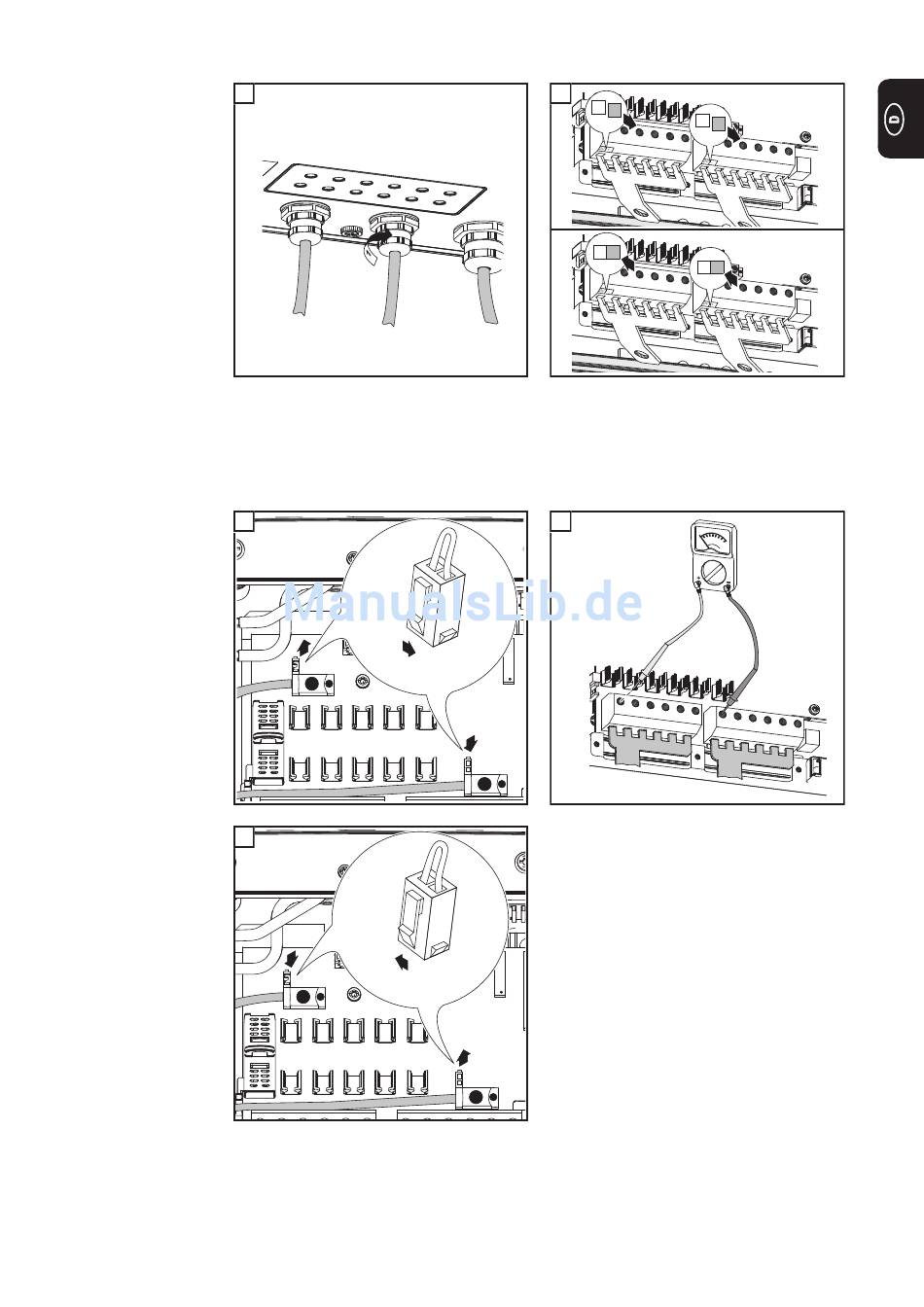 D

ManualsLib.de