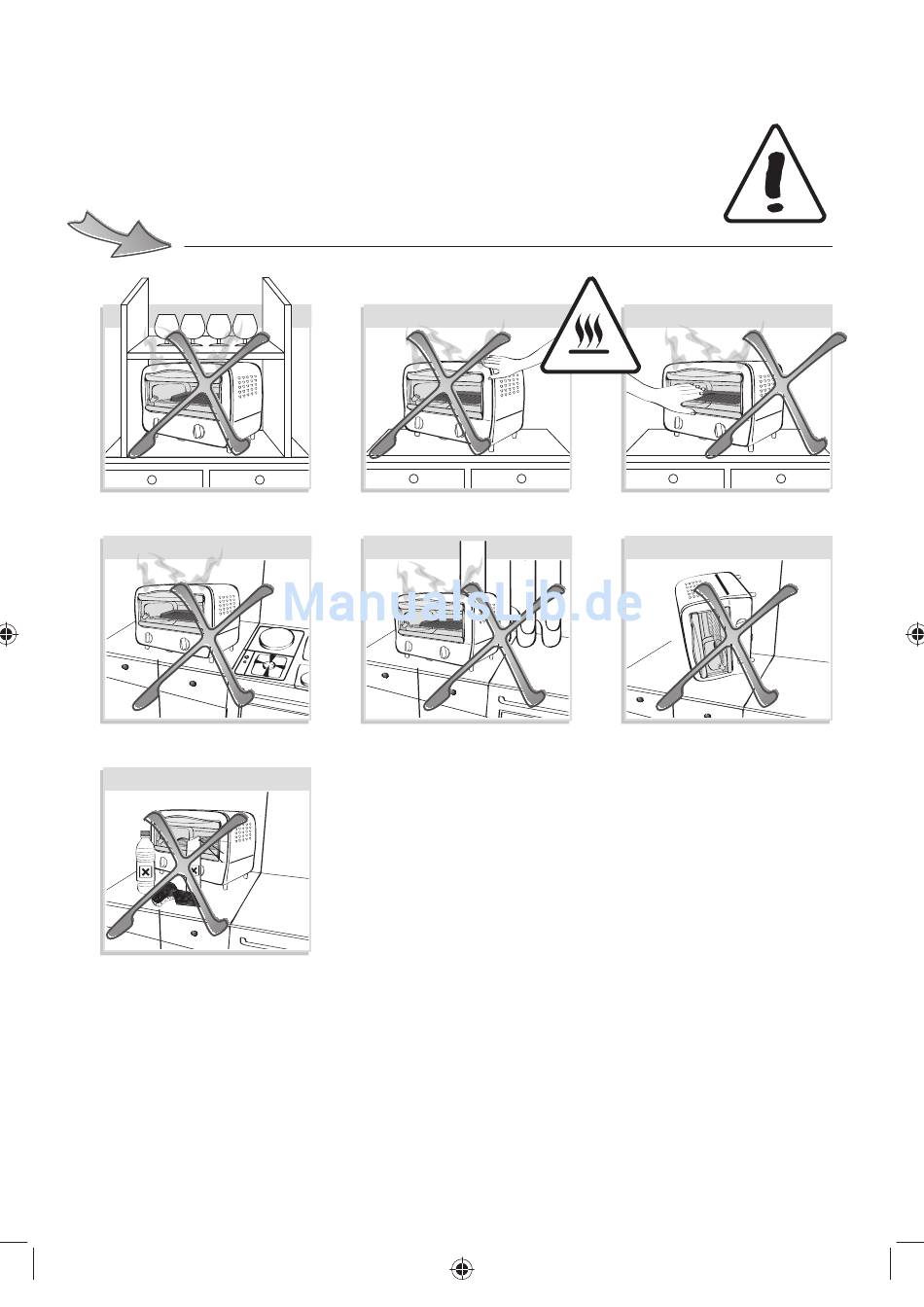 ManualsLib.de