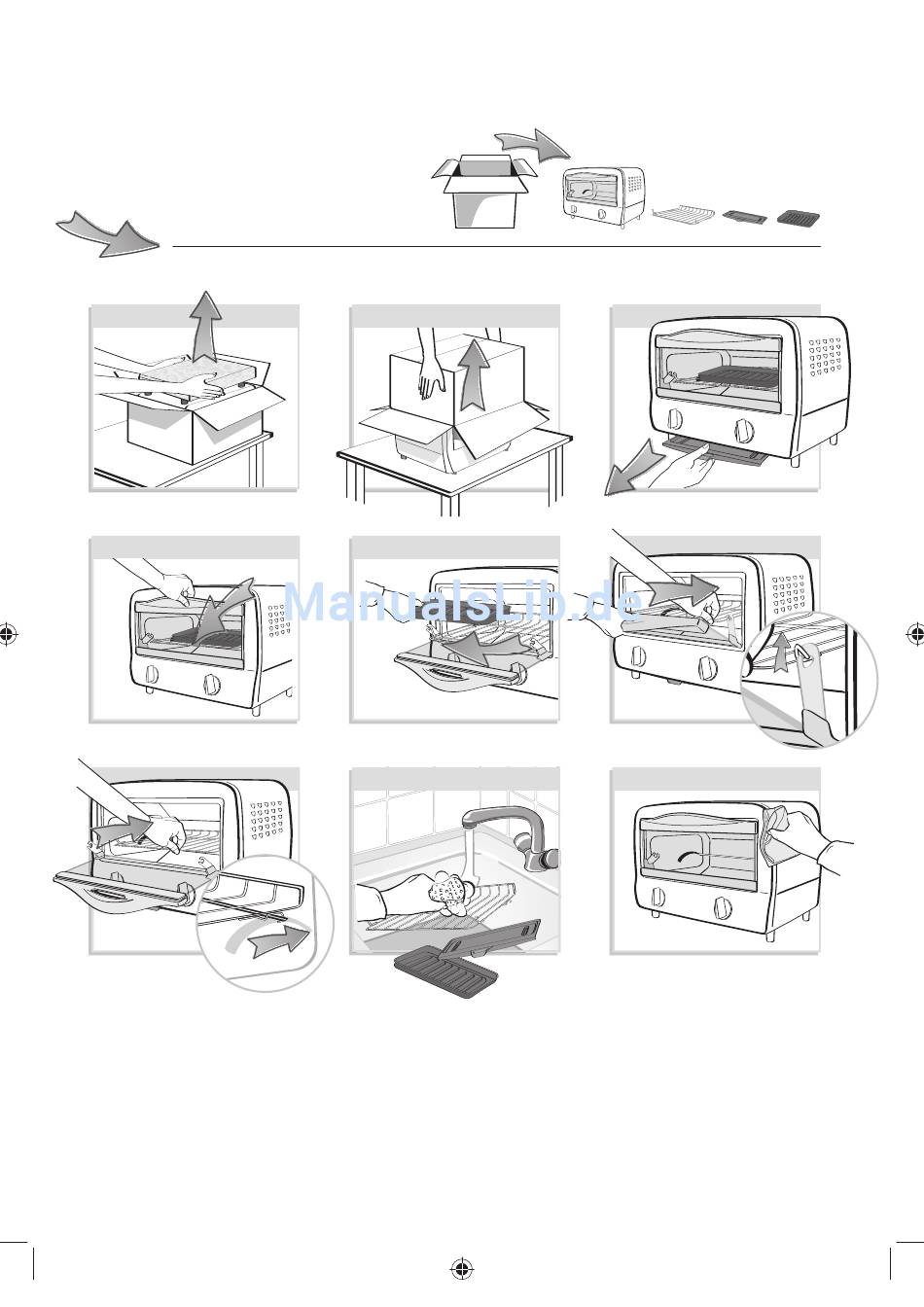 ManualsLib.de